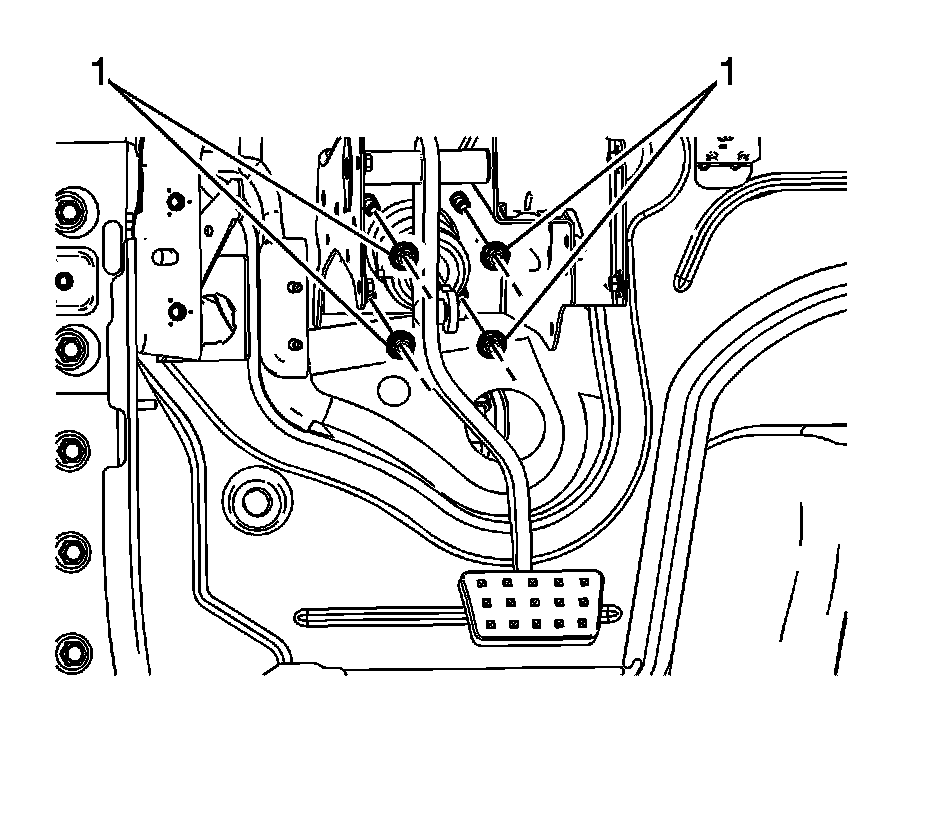 1 1