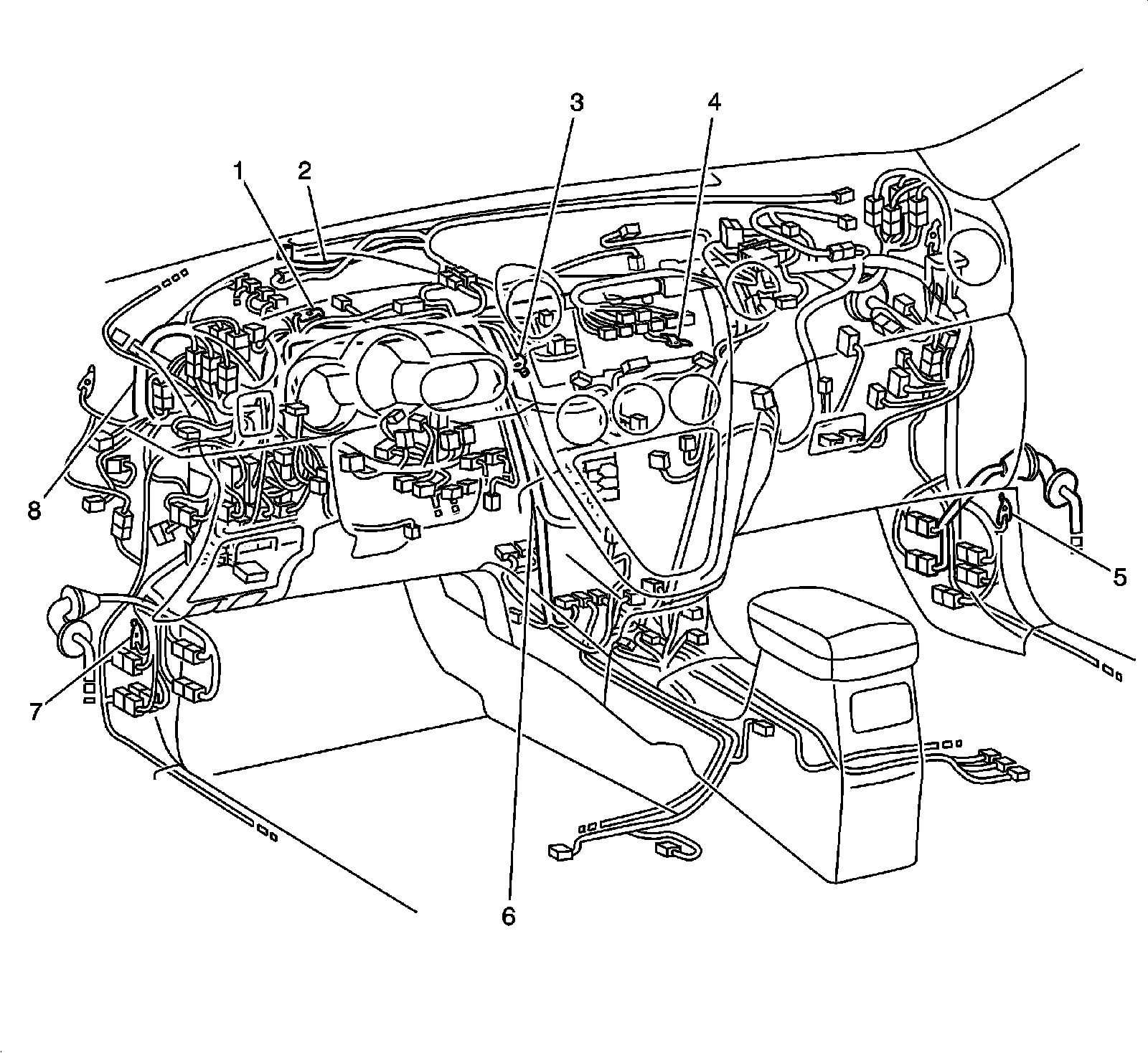 3
4
1
2
8
5
7
6