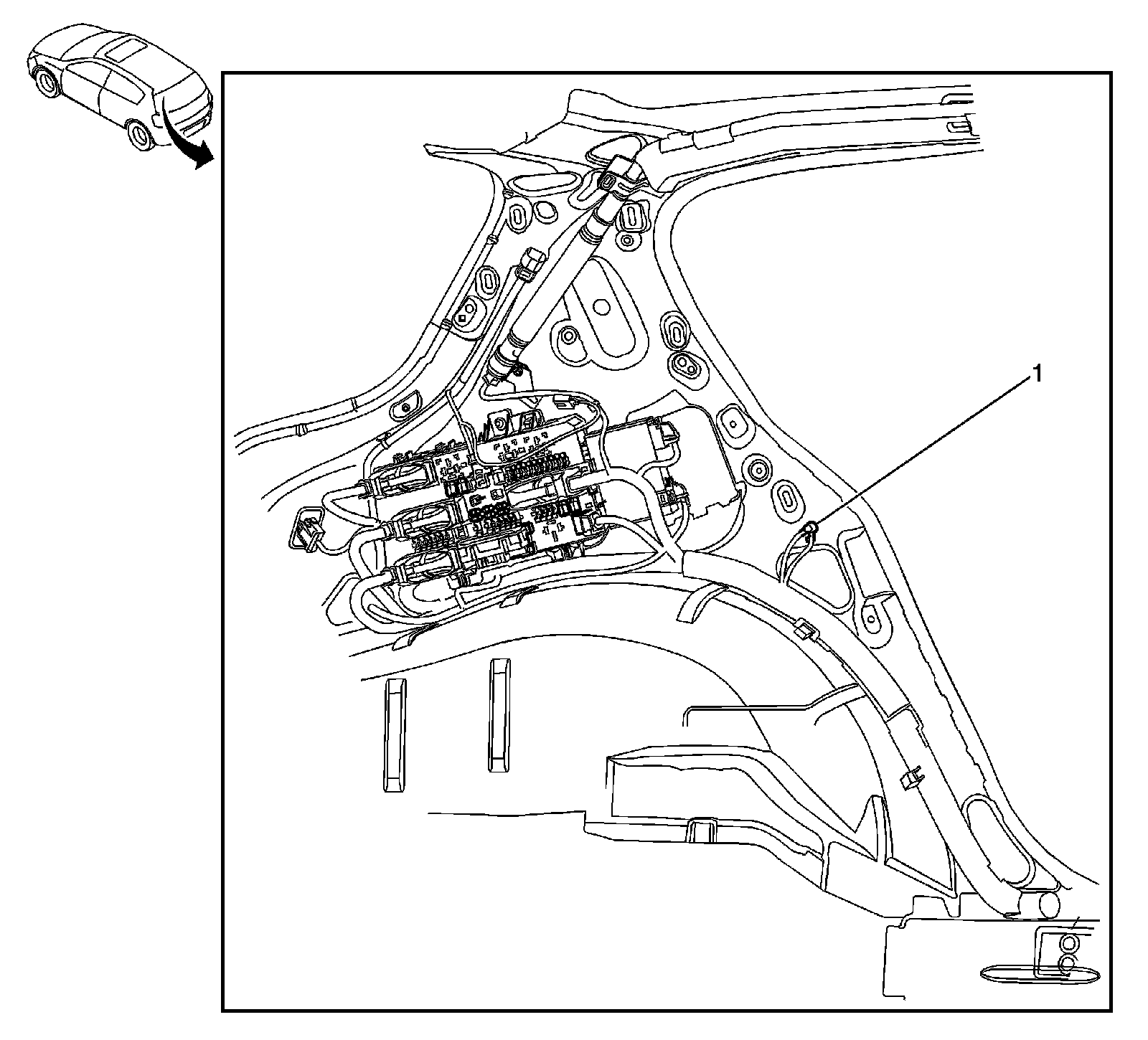 1