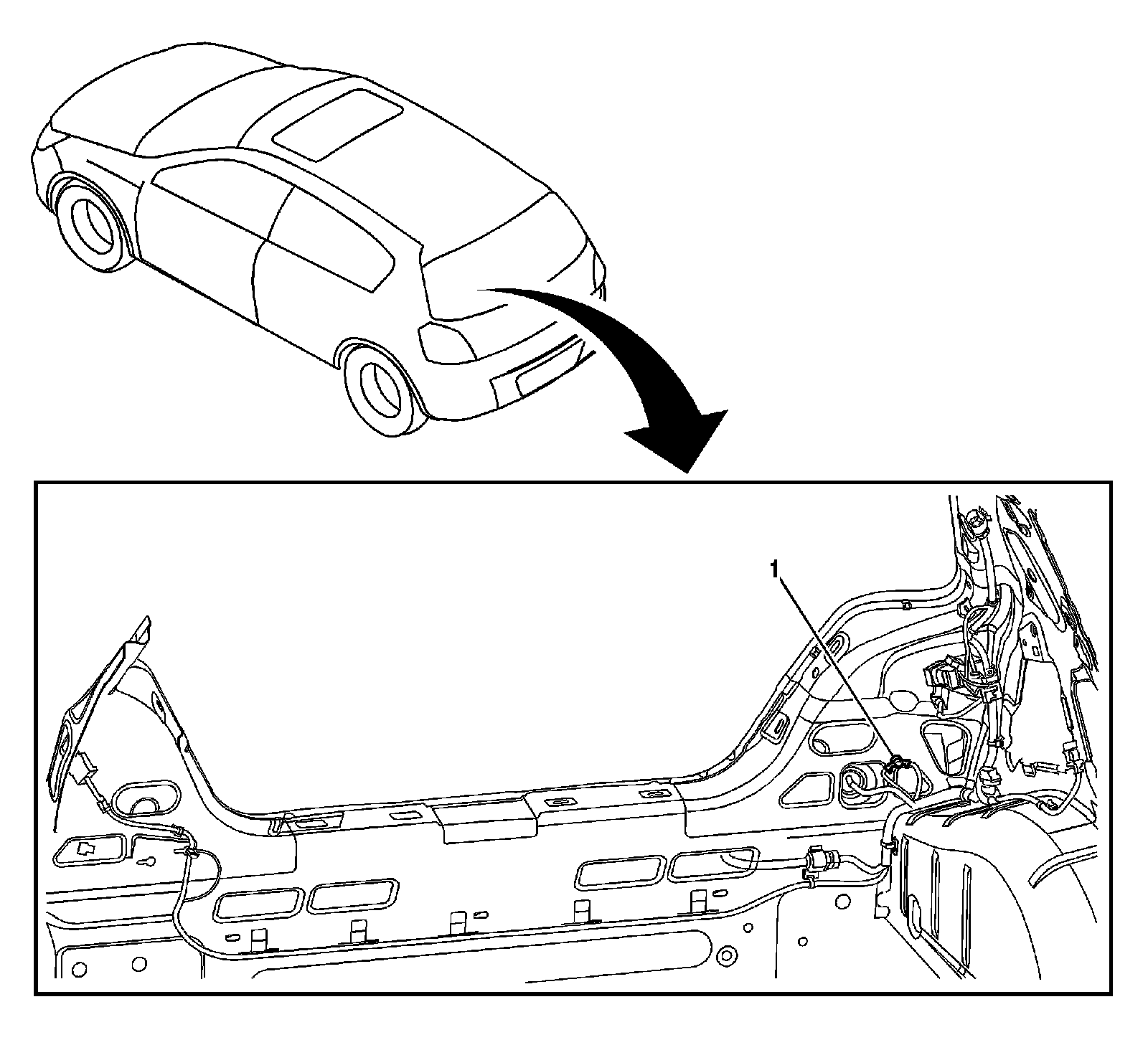 1