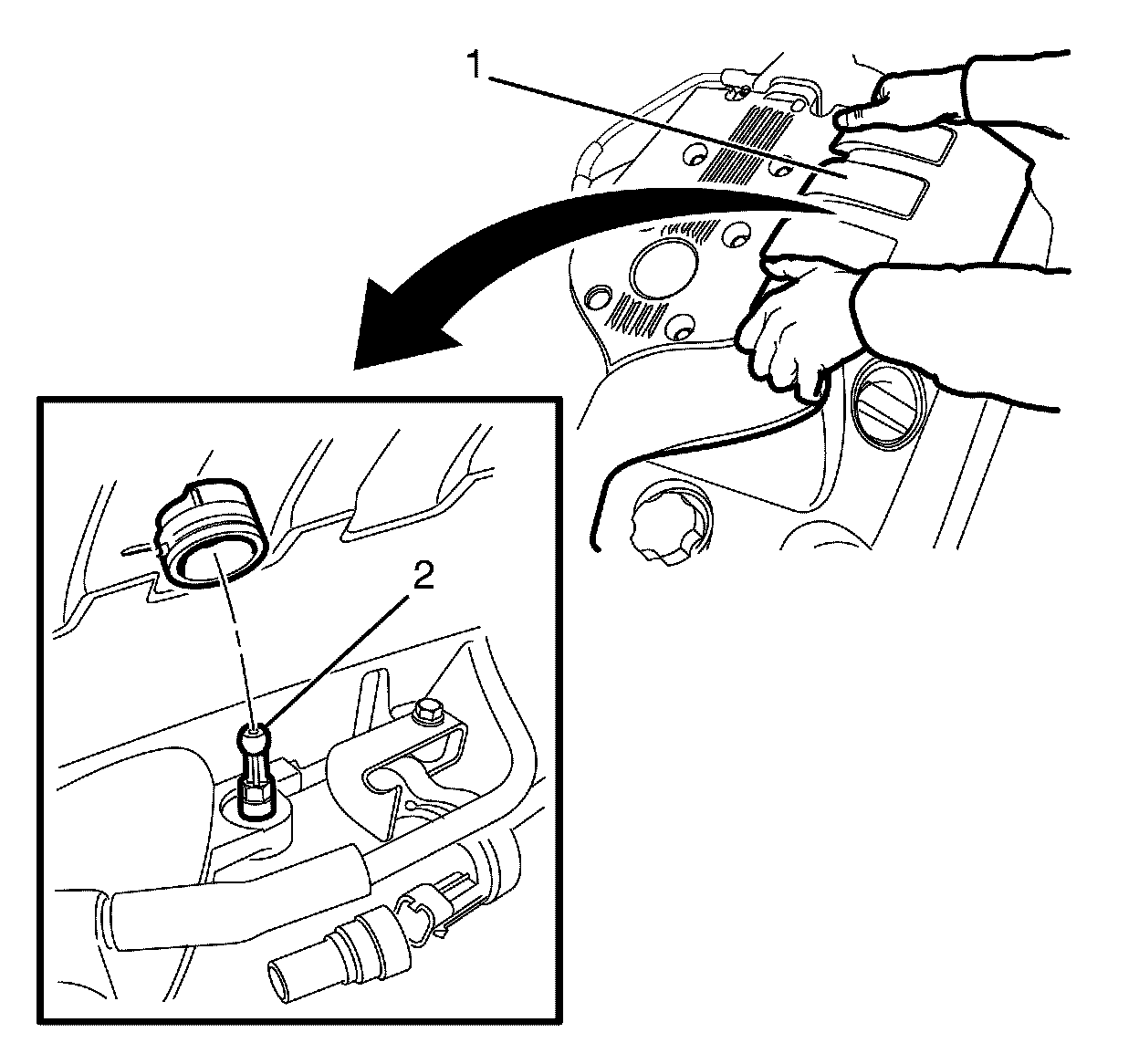 1

2