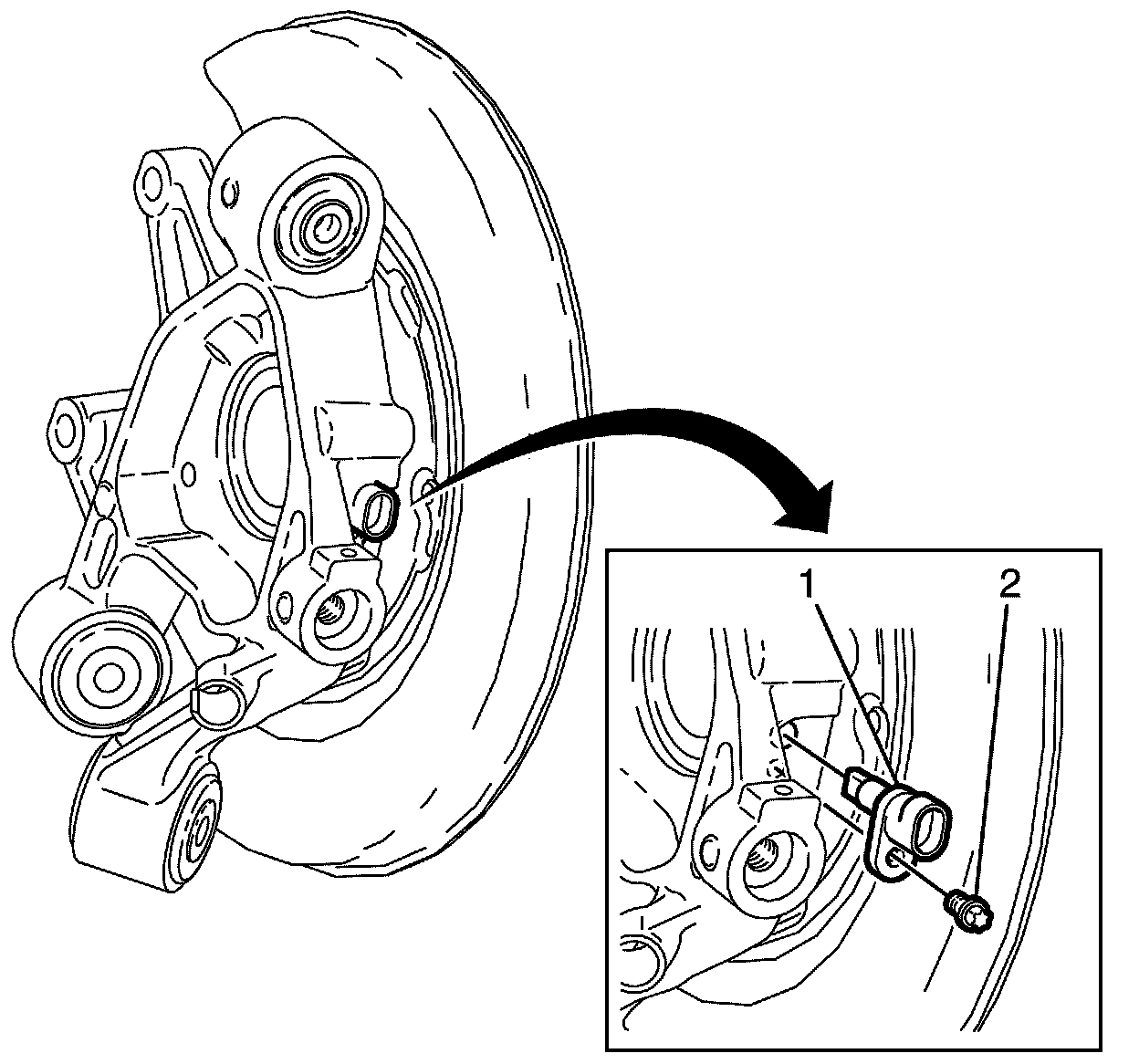 1
2