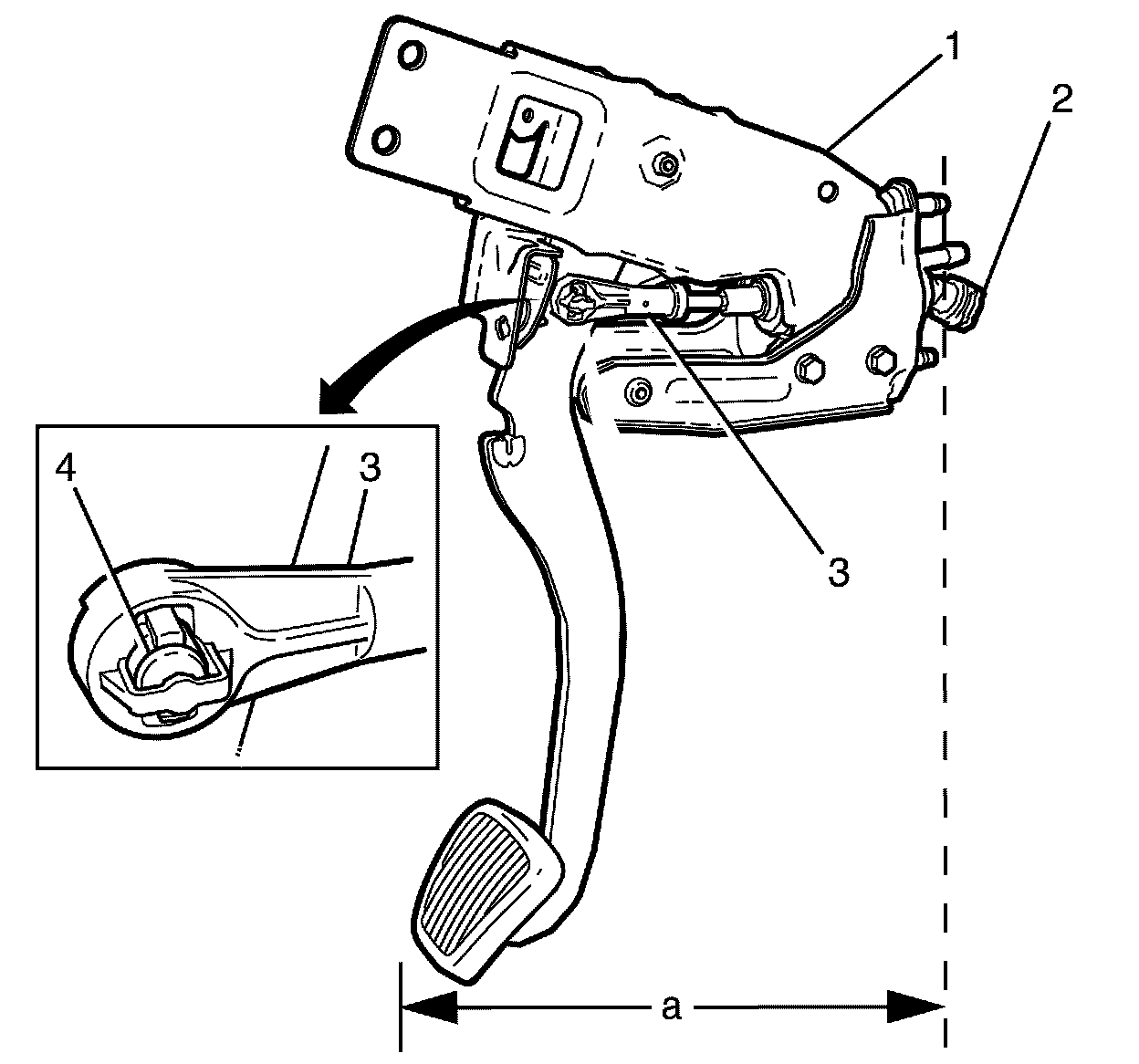 1
2
4
3
3
a