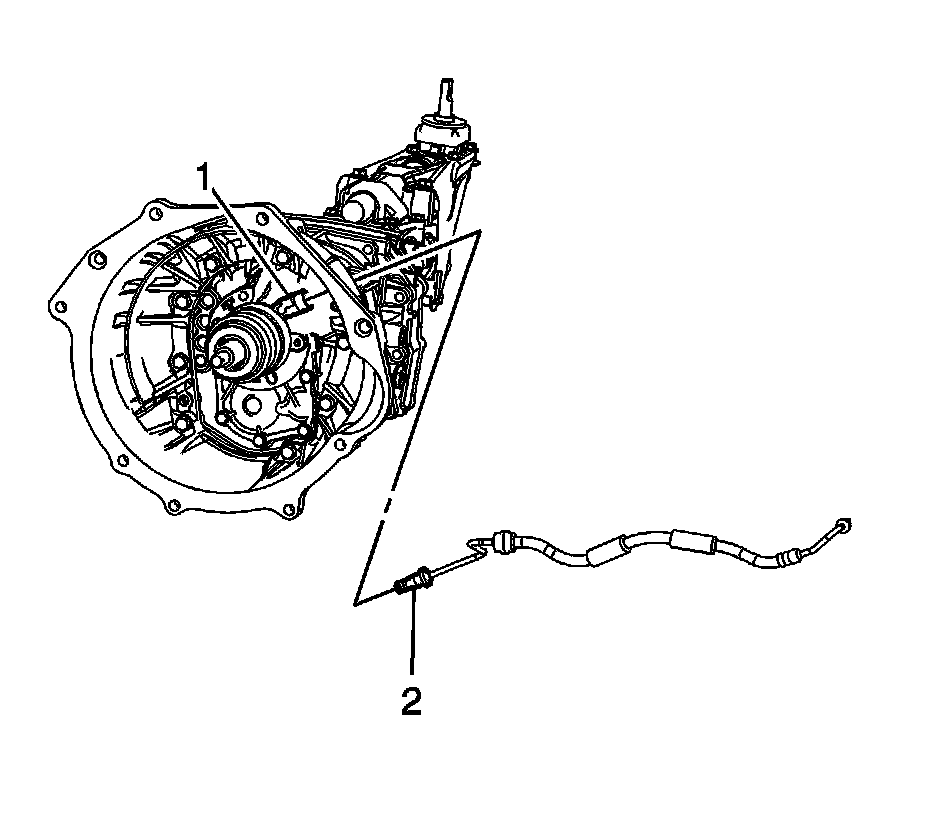 1

2