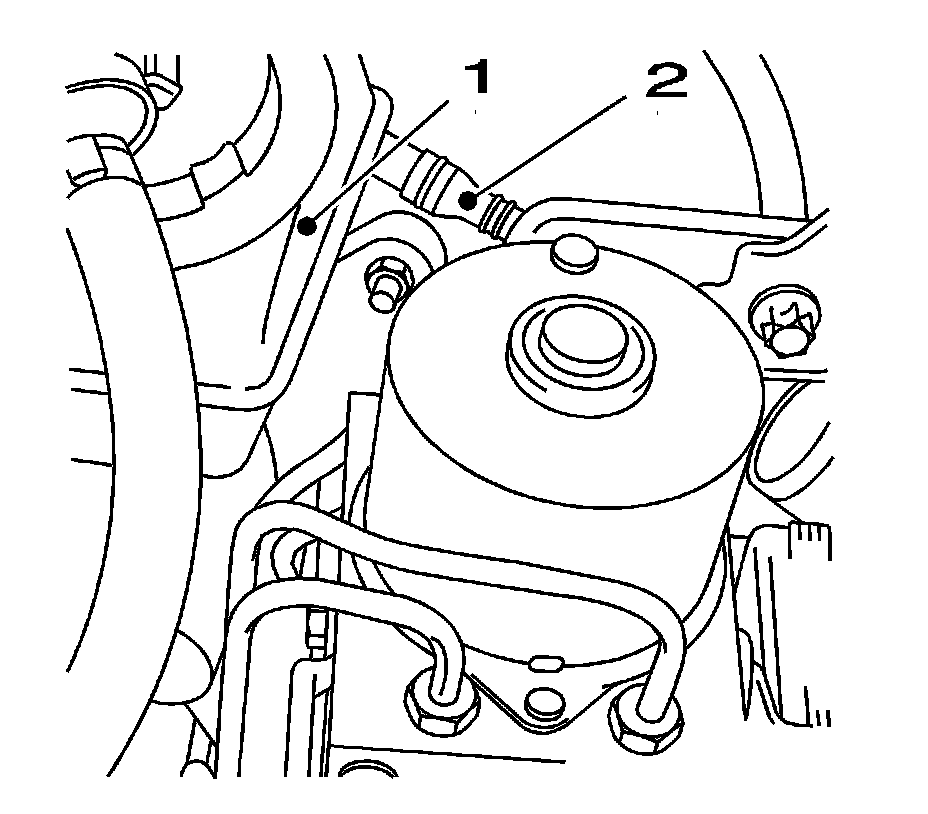 1
2