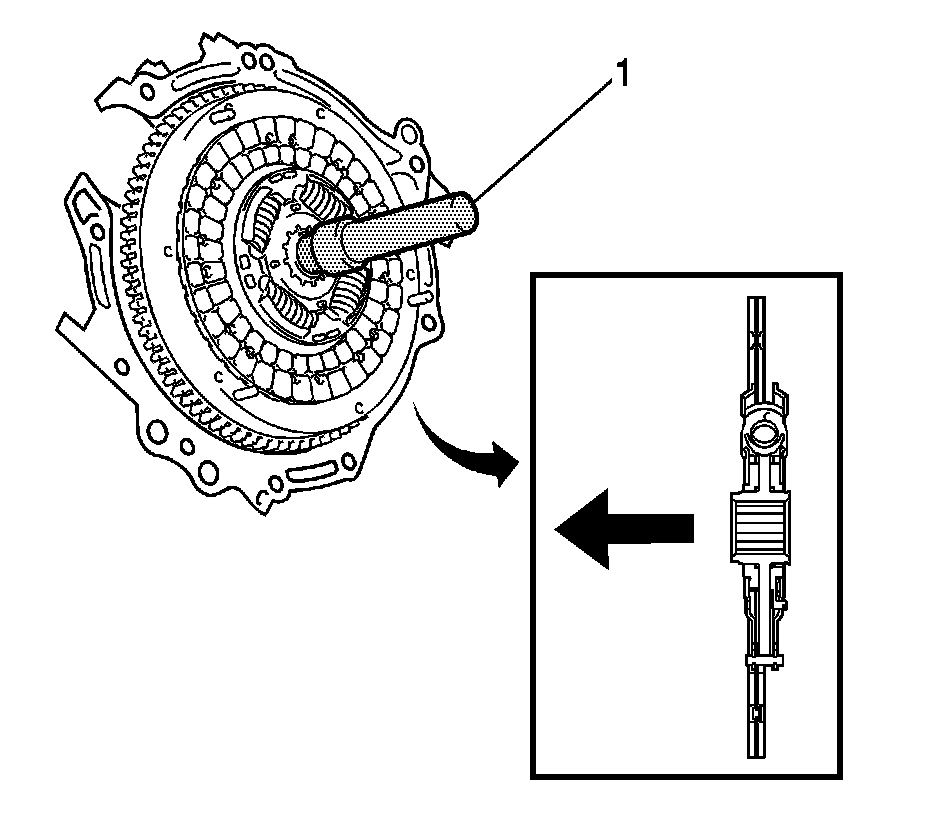 1