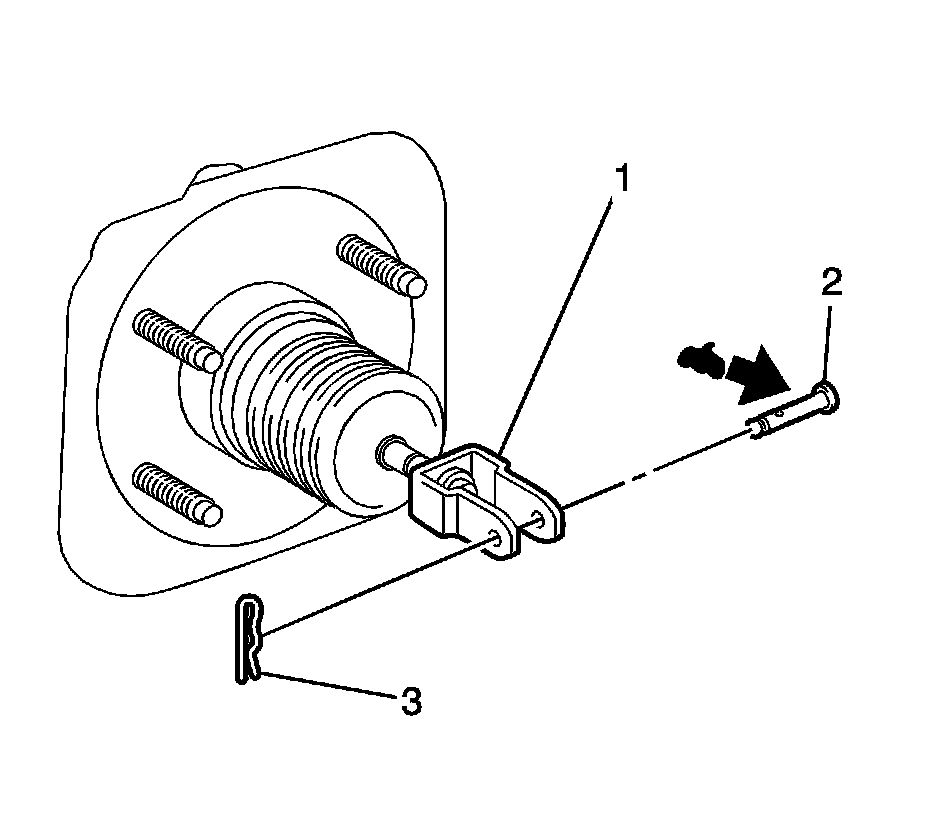 1
2
3