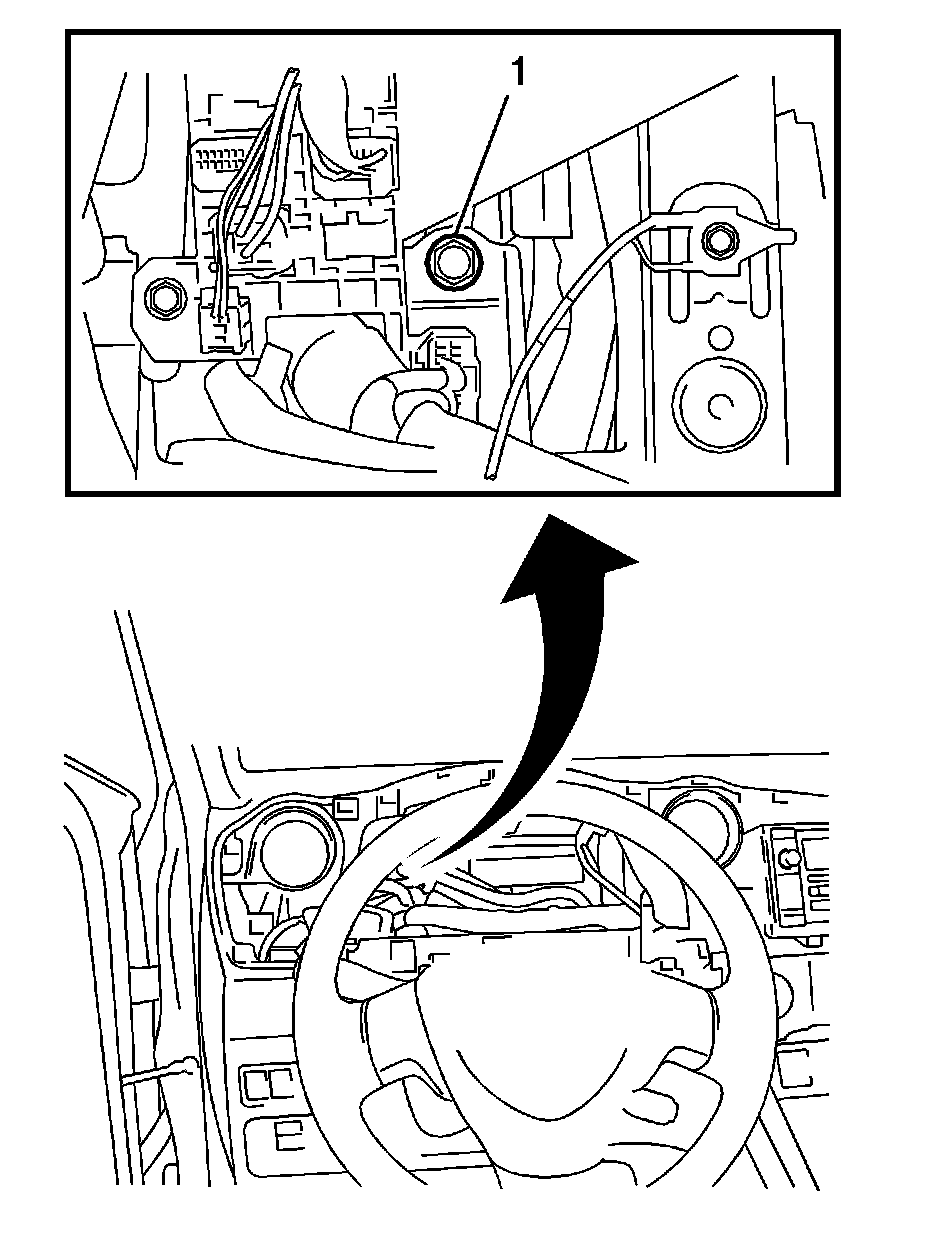 1