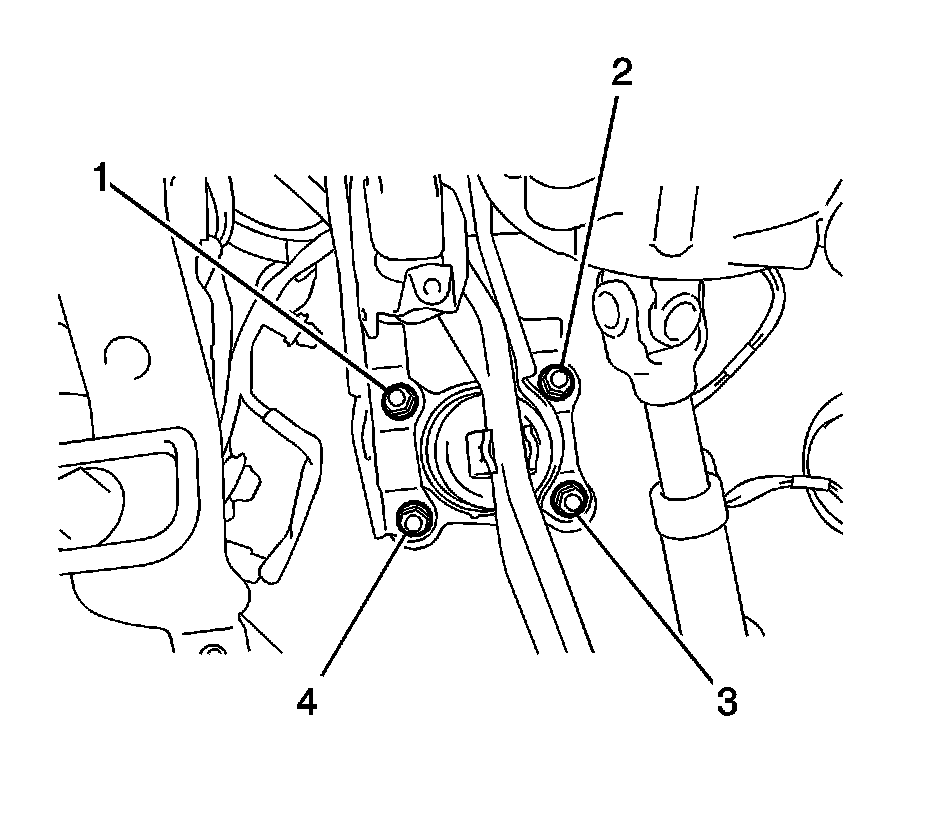 2
1
4
3