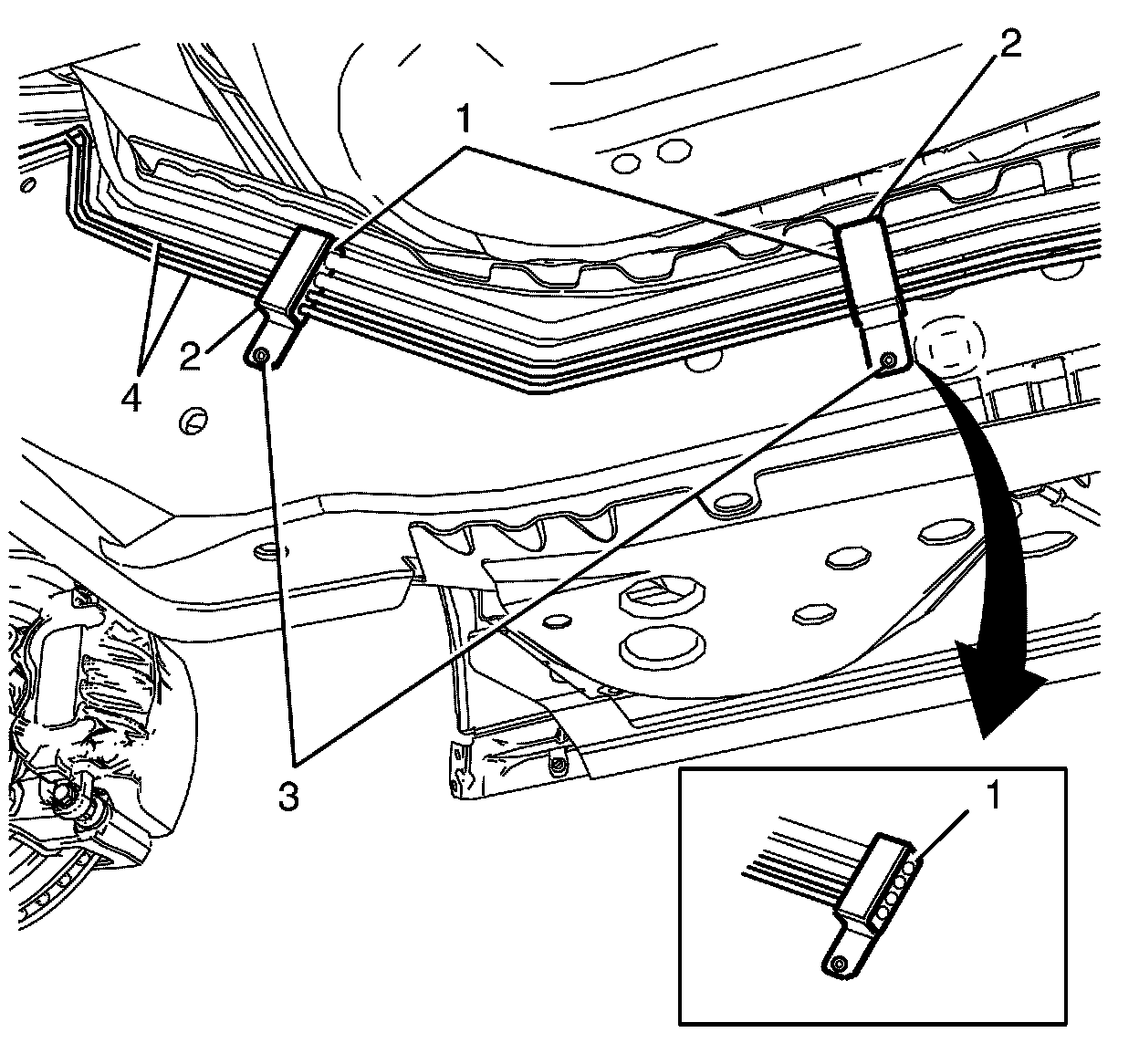 2
1
2
4
3
1