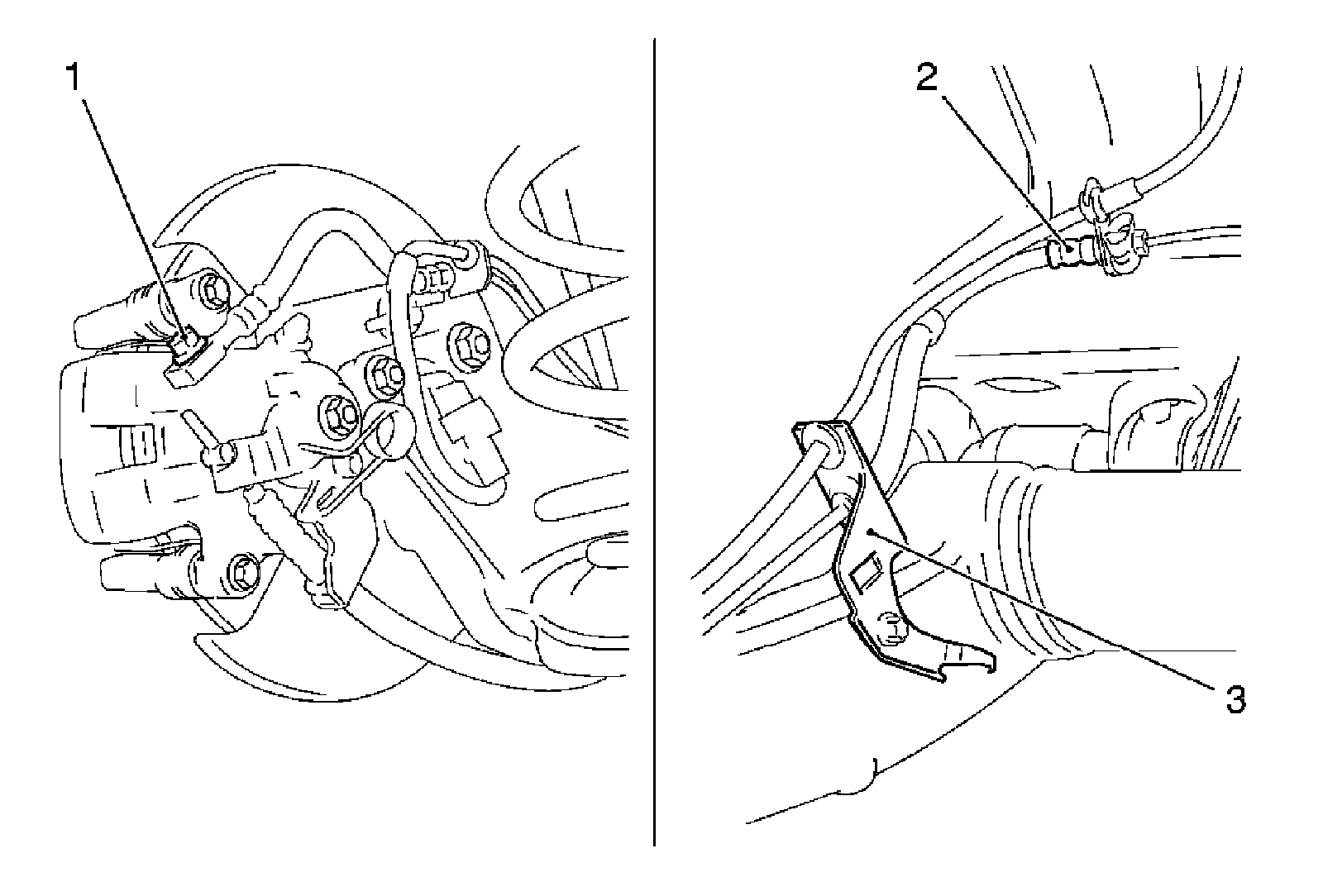 1
2
3