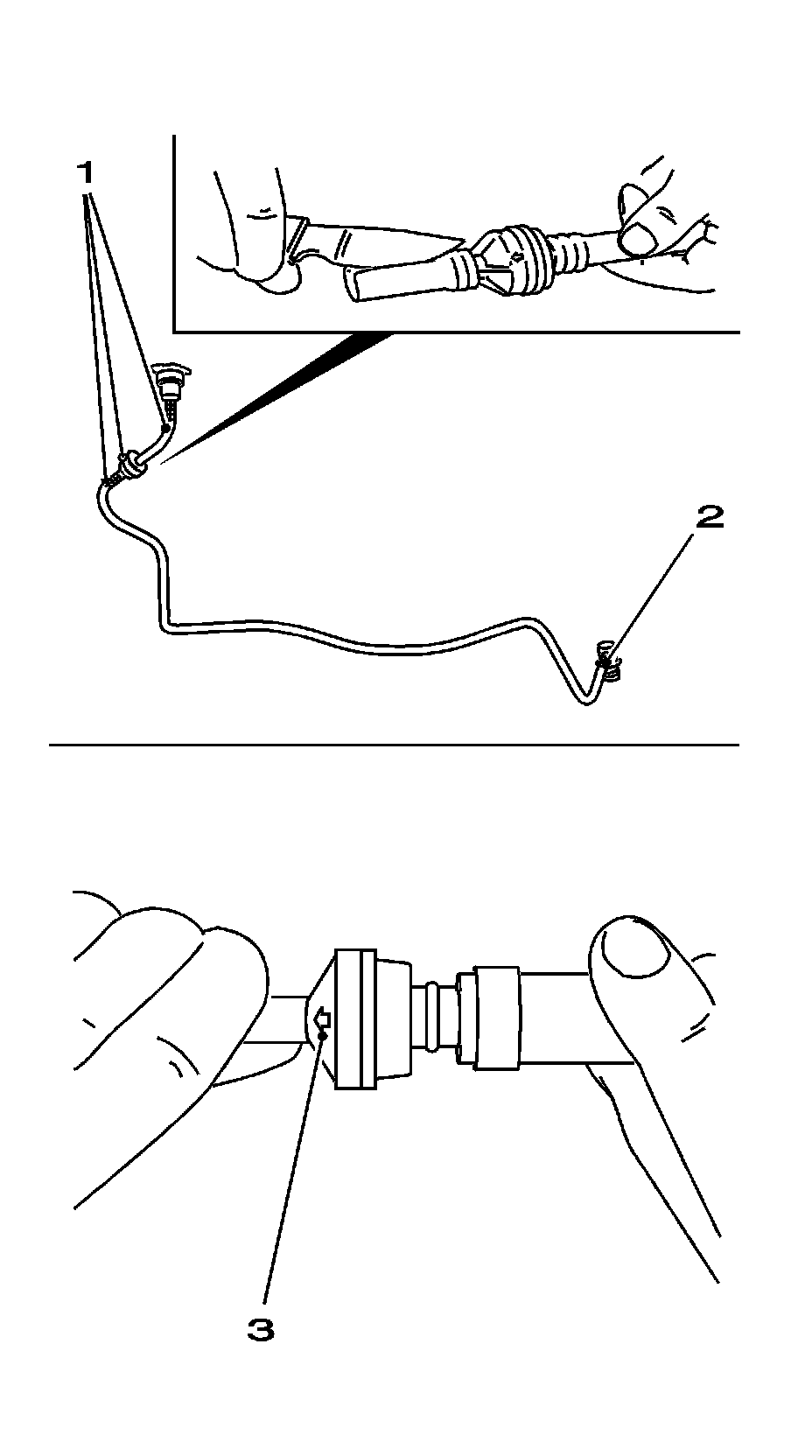 1
2
3