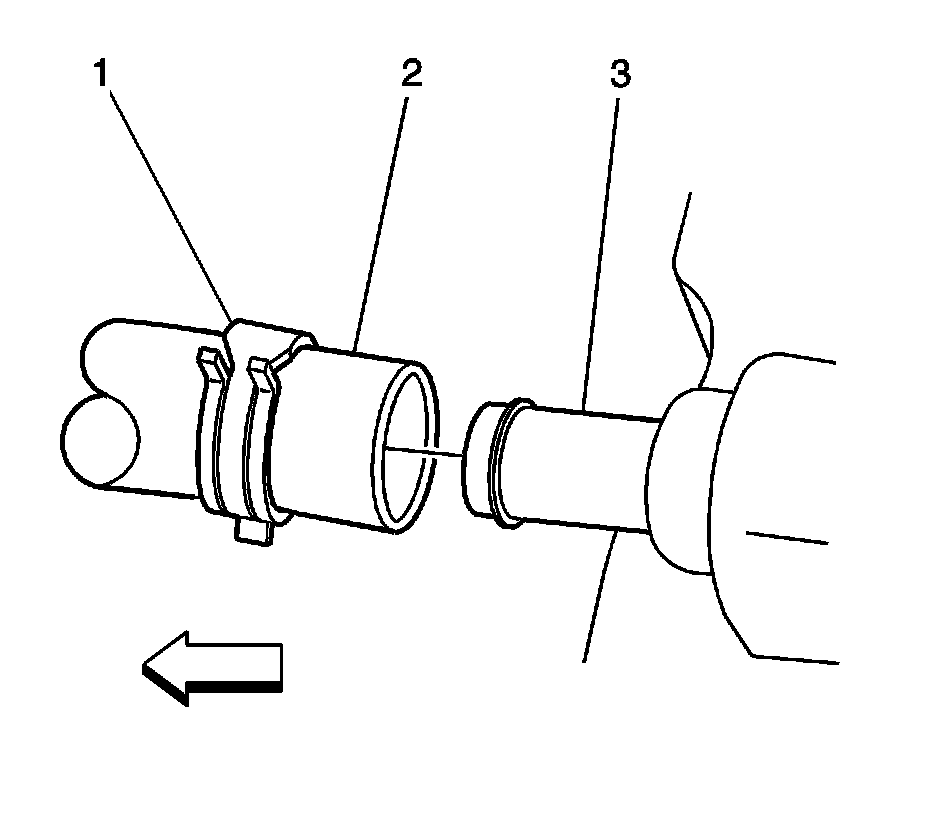 1
2
3