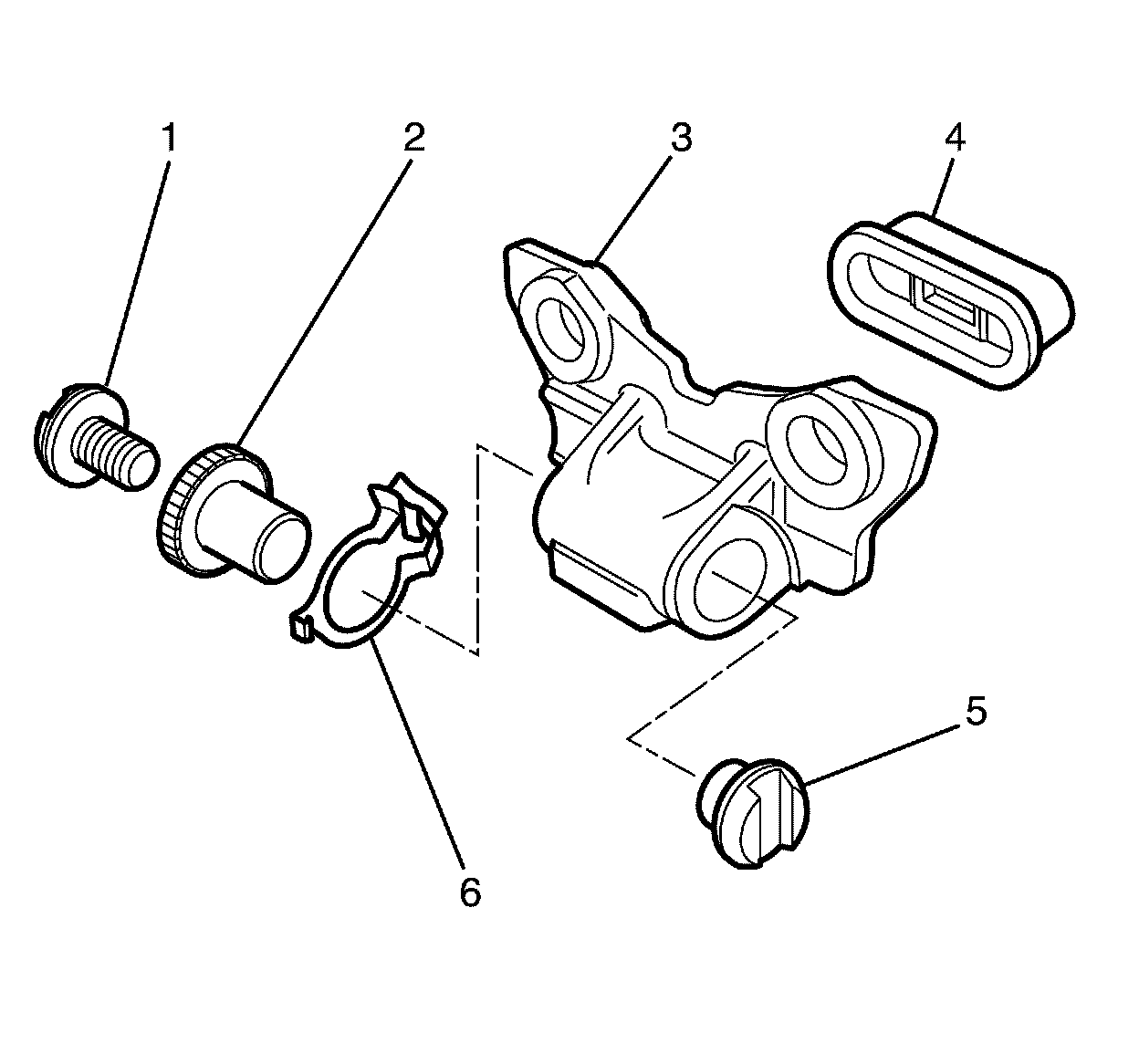 1
2
3
4
5
6