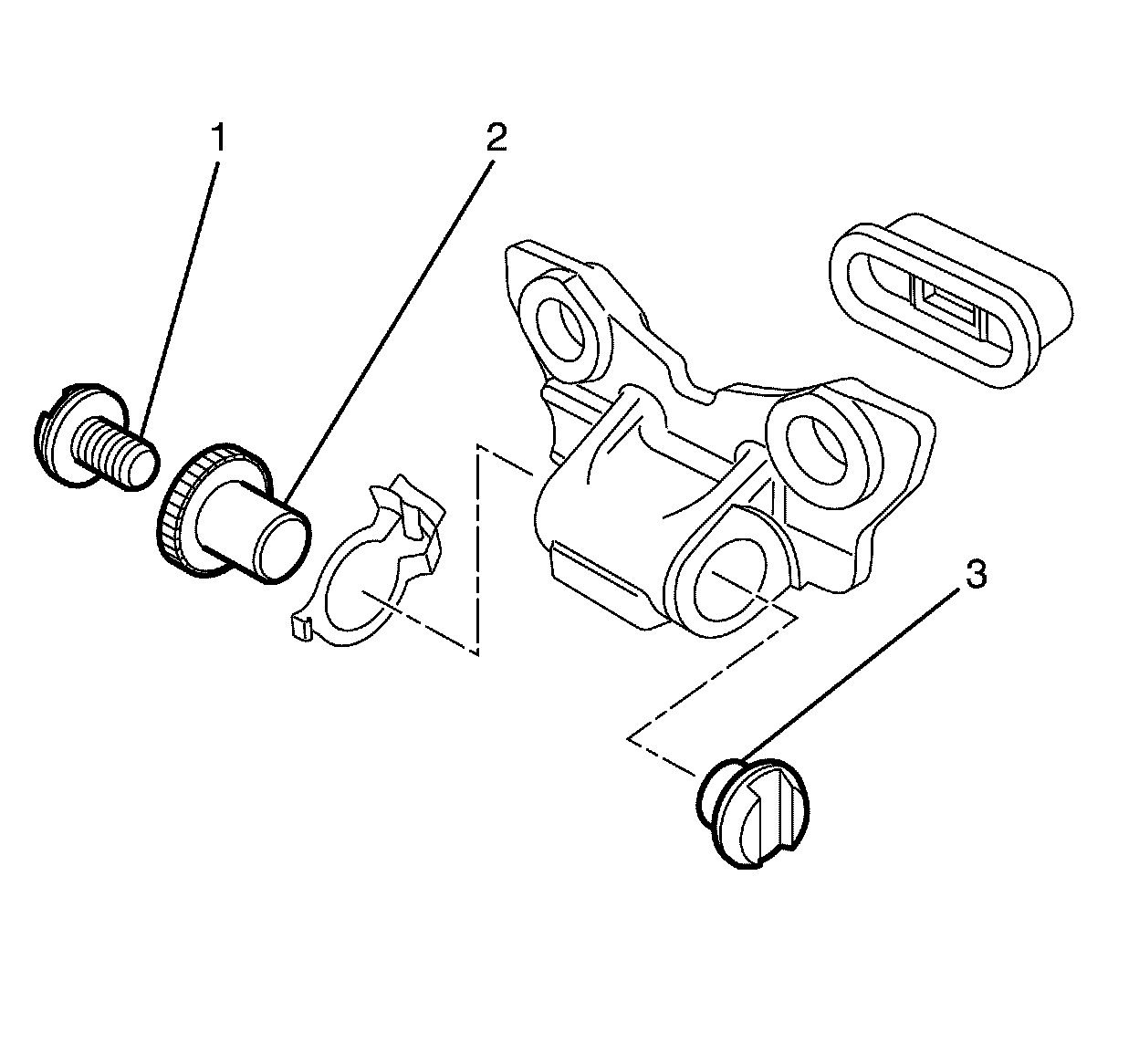 1
2
3