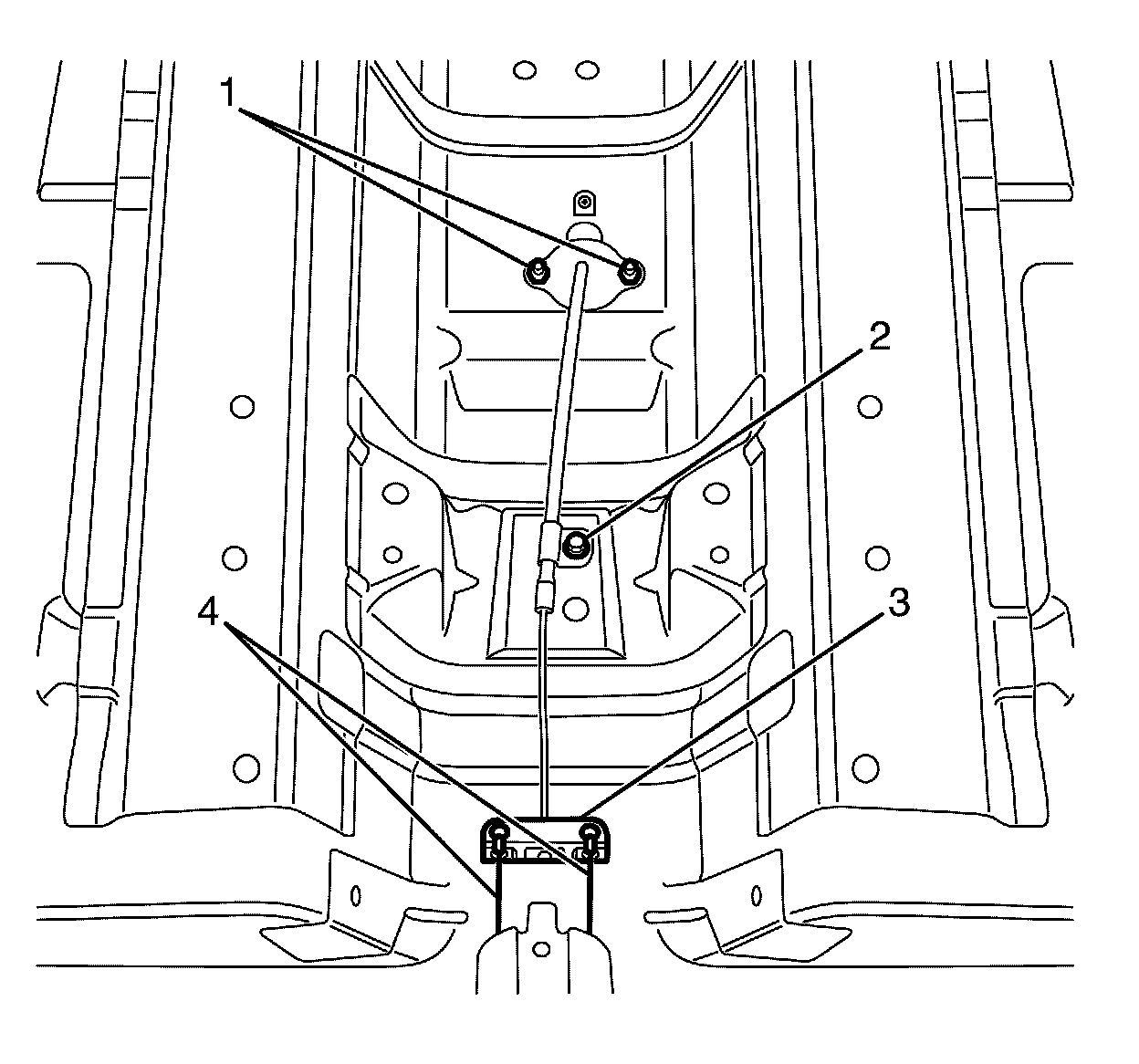 1
2
4
3