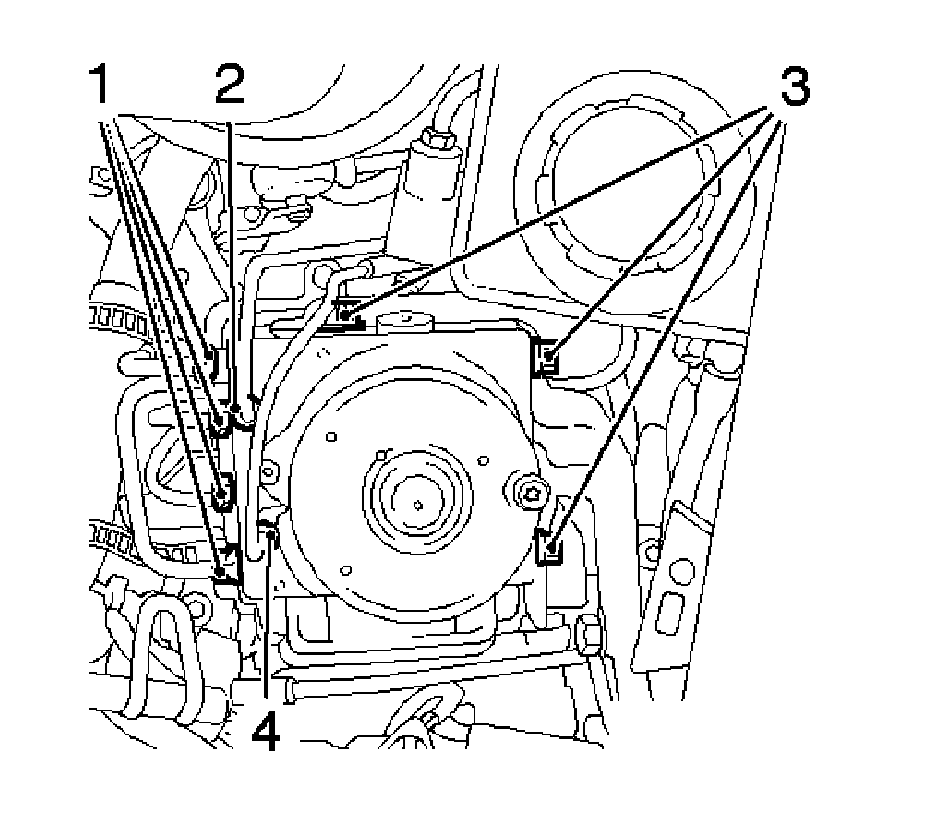 1
2
3
4