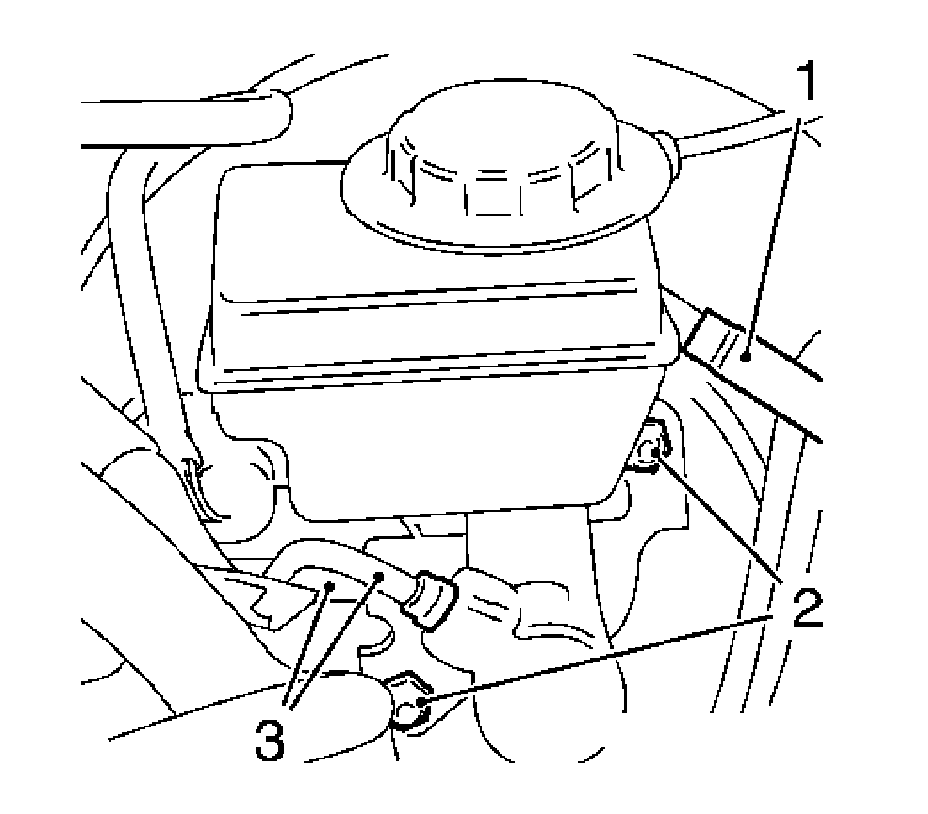 1
2
3