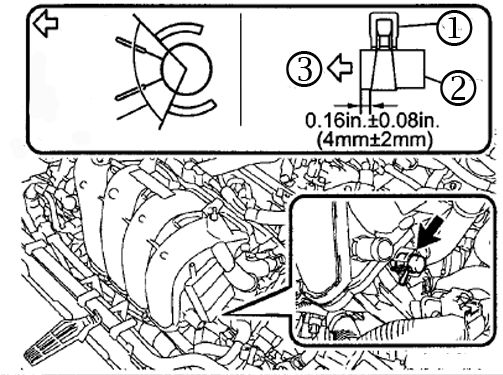 ①
③
②
0.16in.±0.08in.
(4mm±2mm)