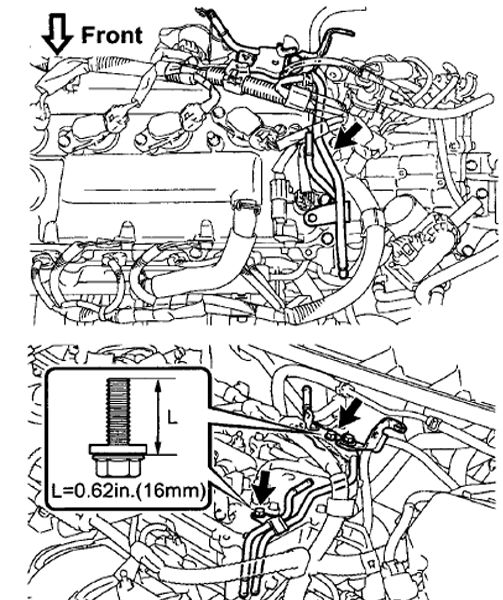 Front

L

L=0.62in.(16mm)