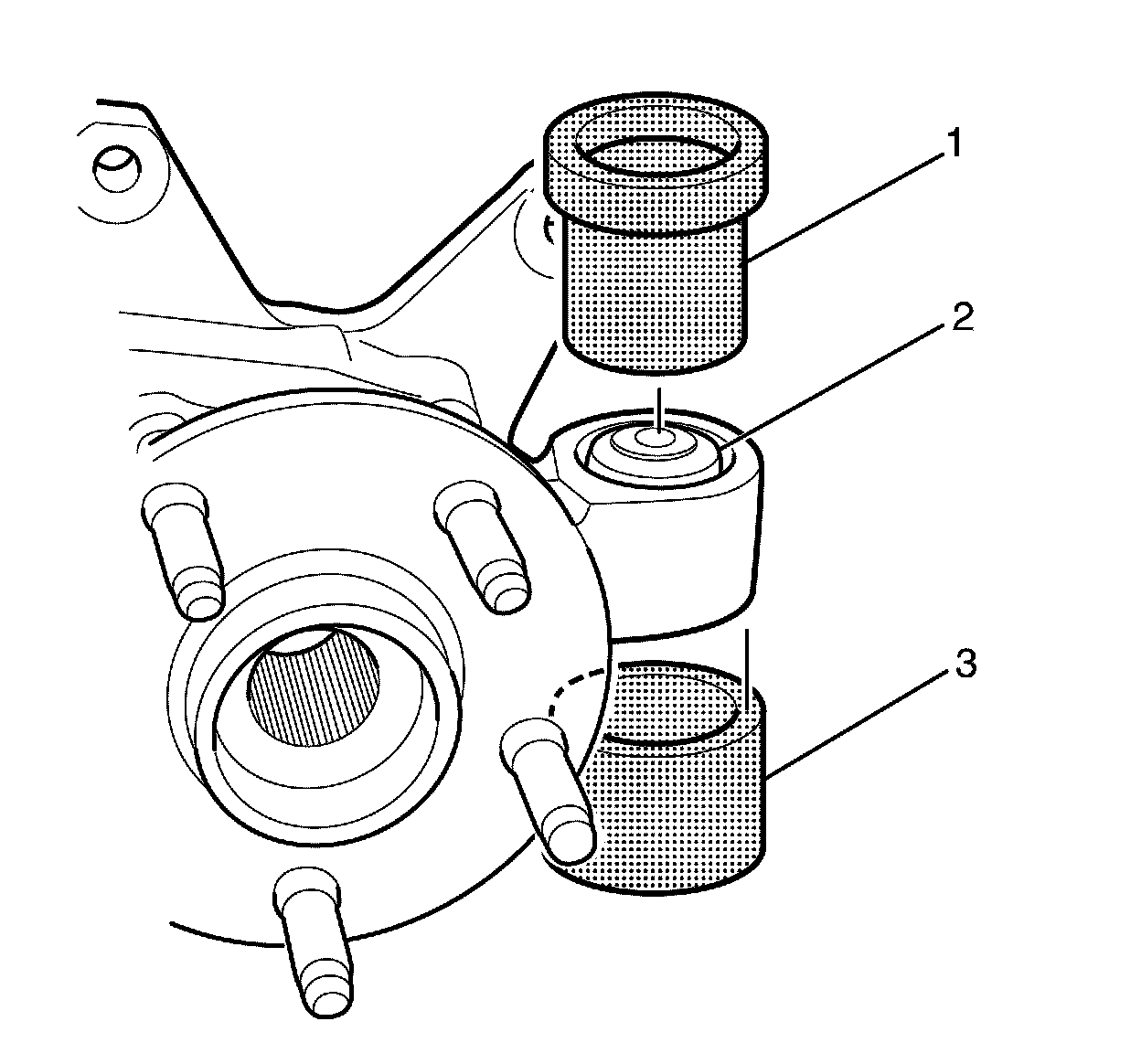 1
2
3