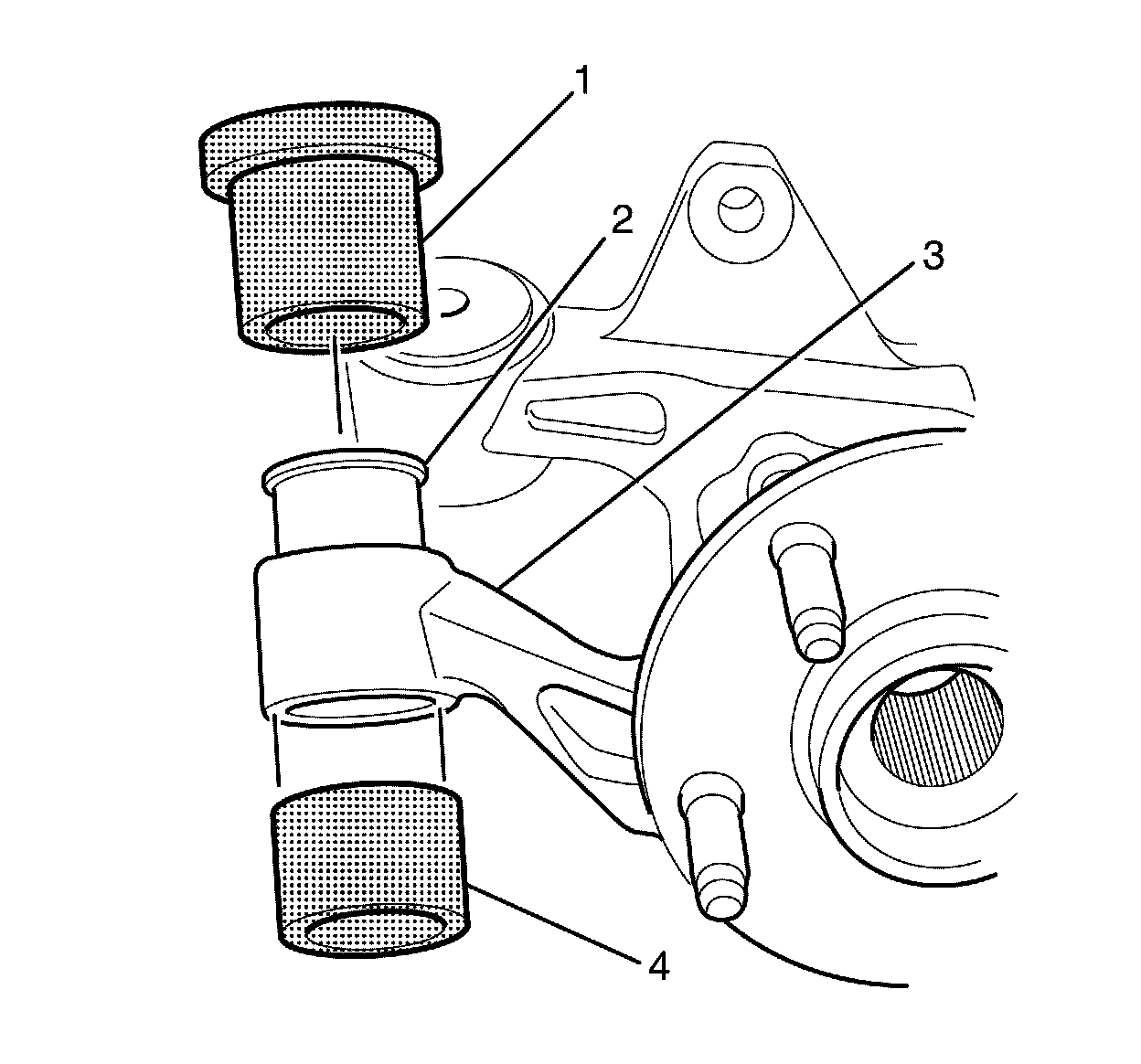 1
2
3
4