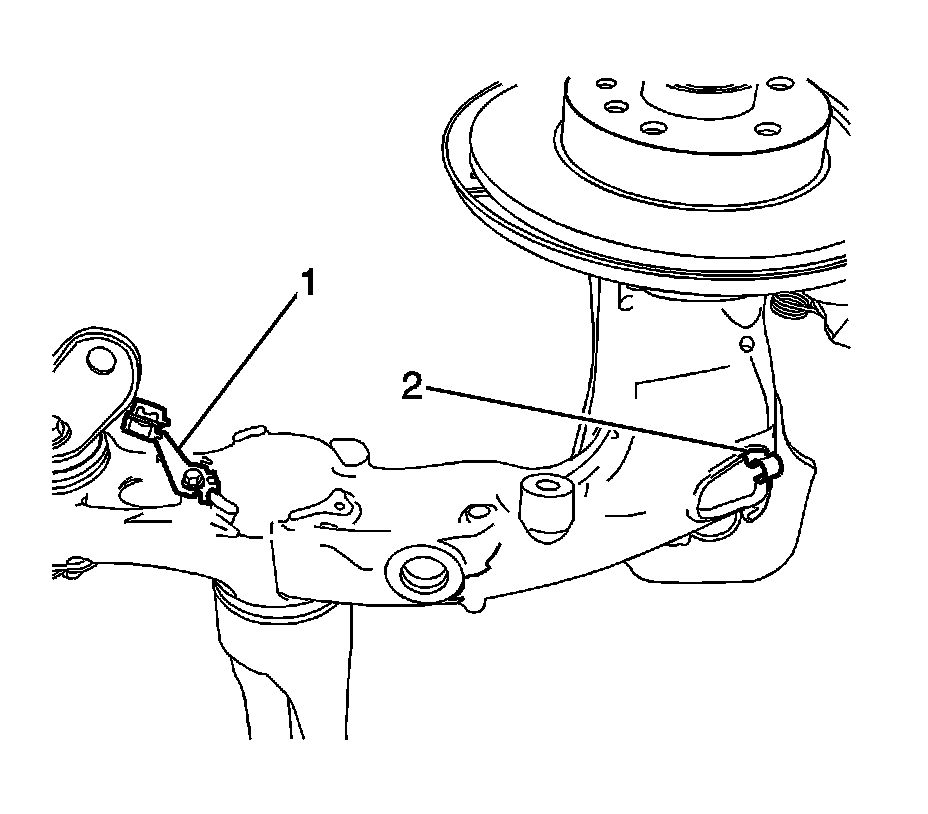 1
2