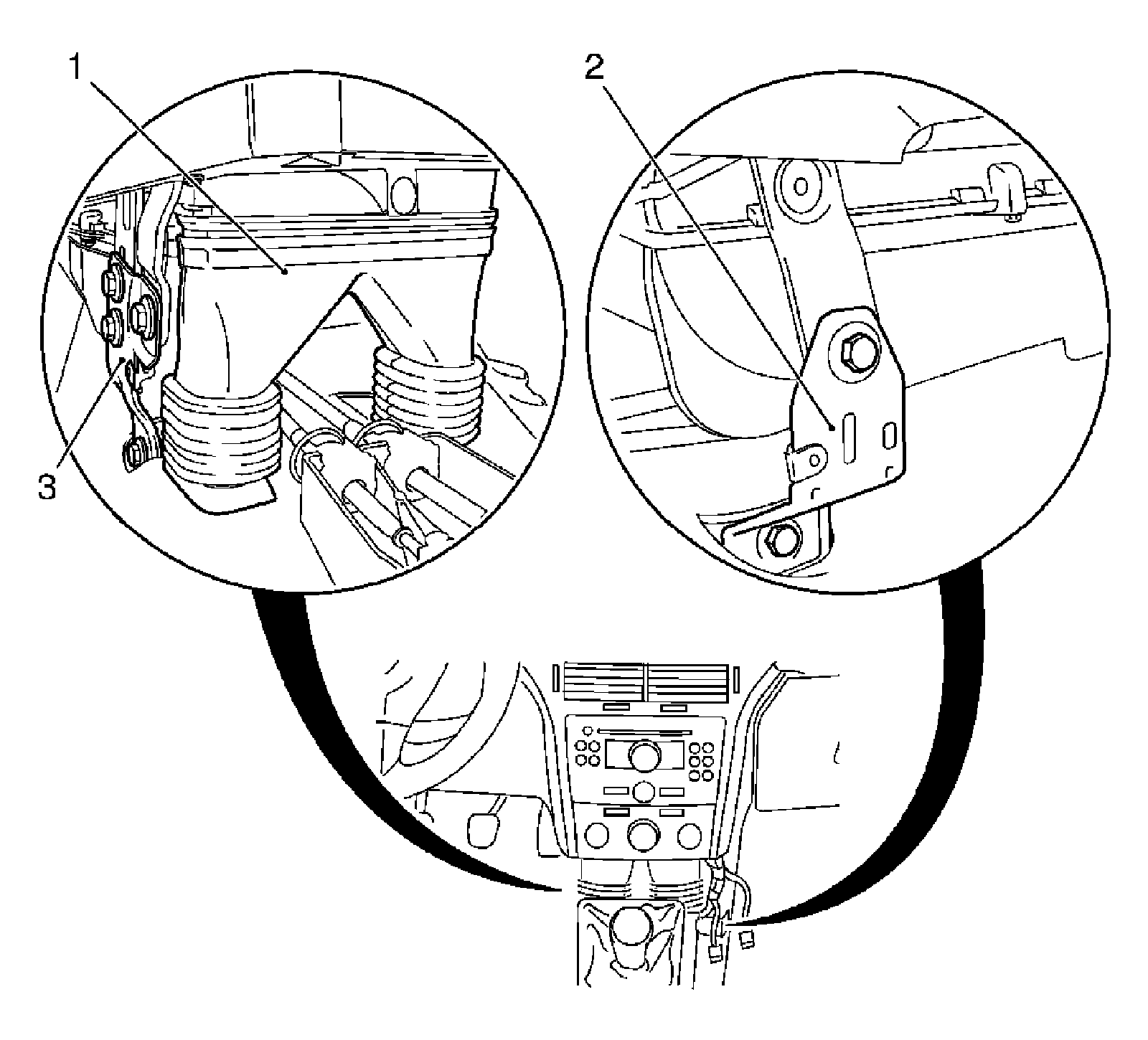 1
2
3