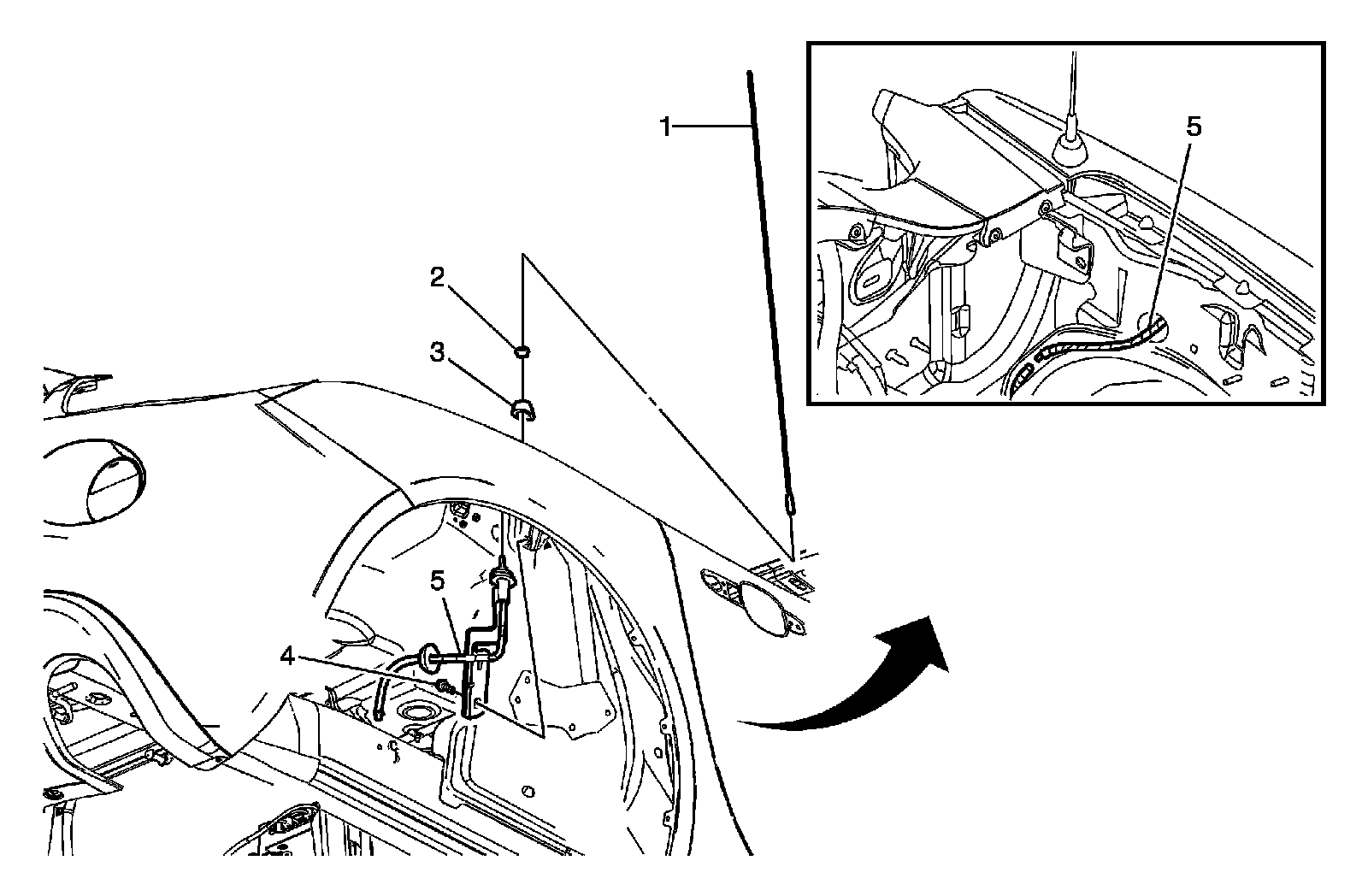 1
2
3
5
4
5