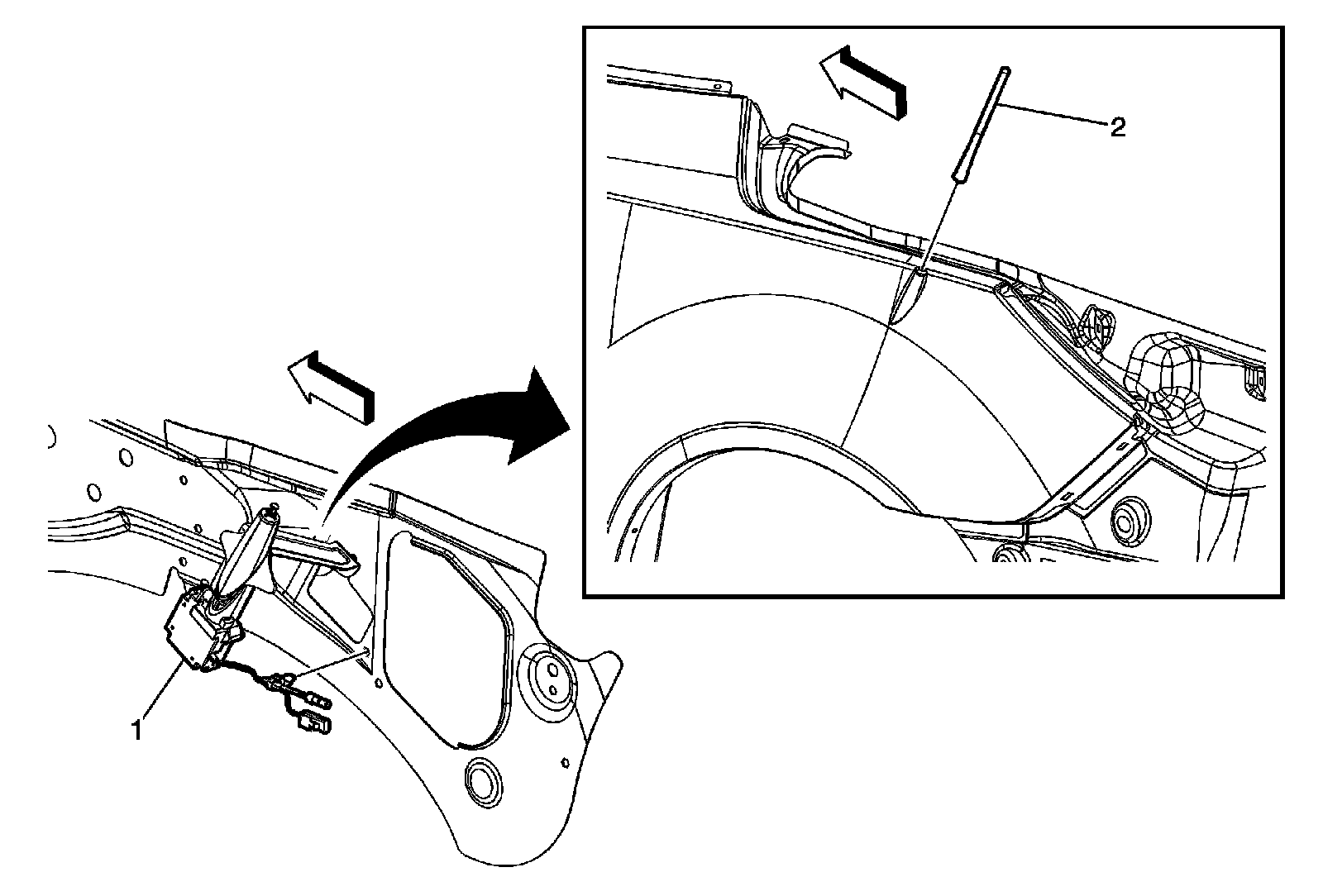 2

1