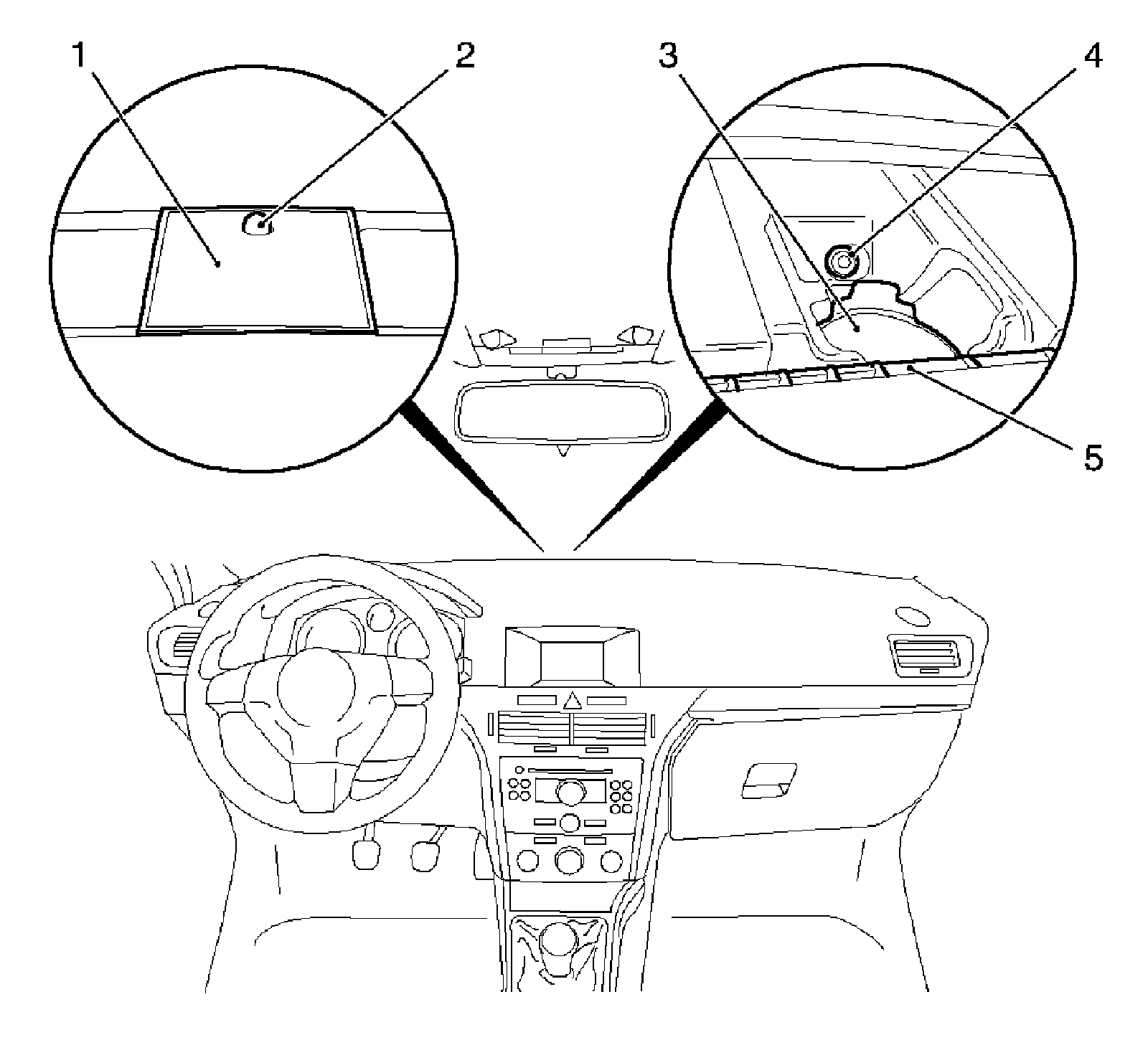 1
2
3
4
5