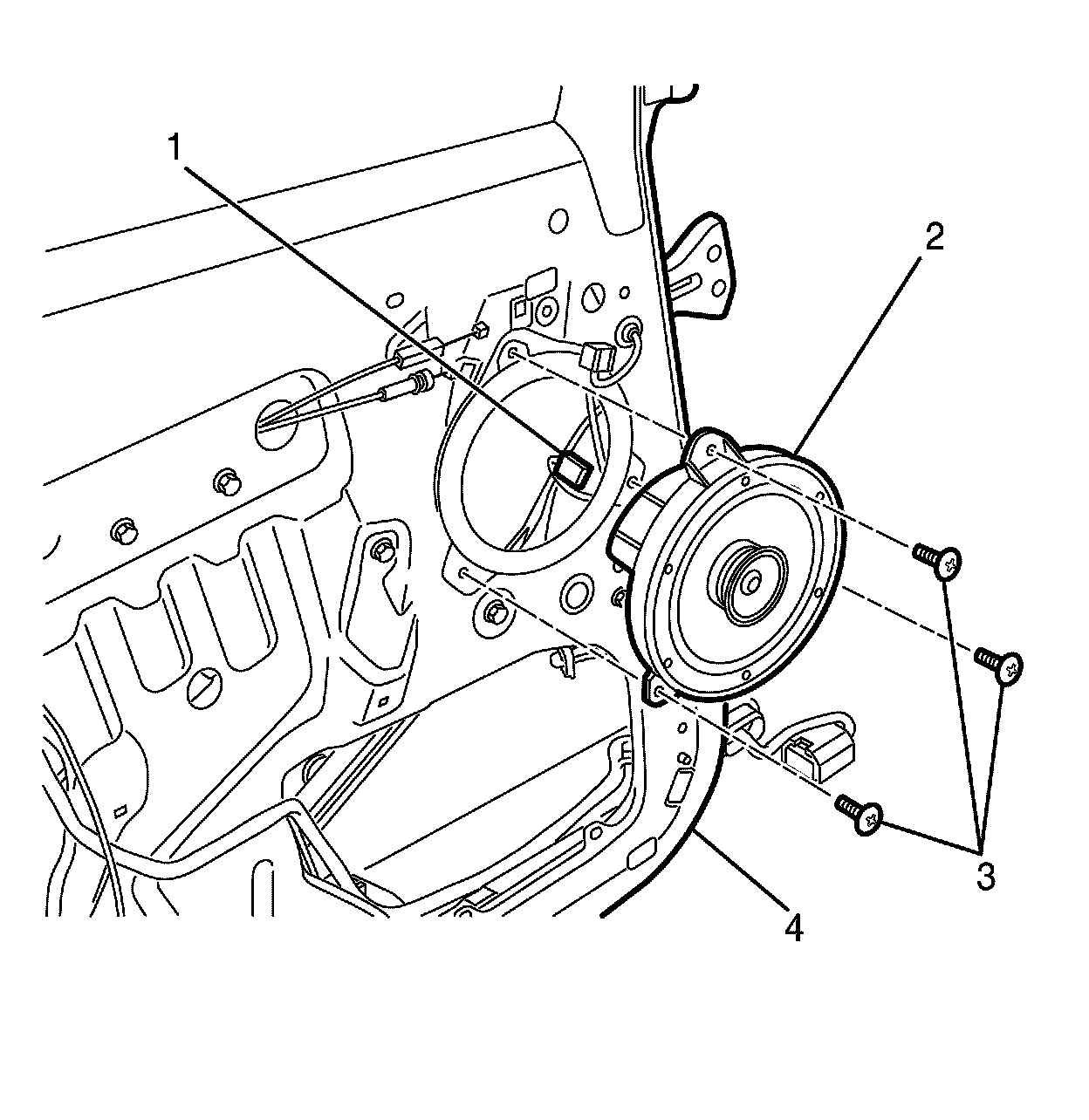 1
2
3
4