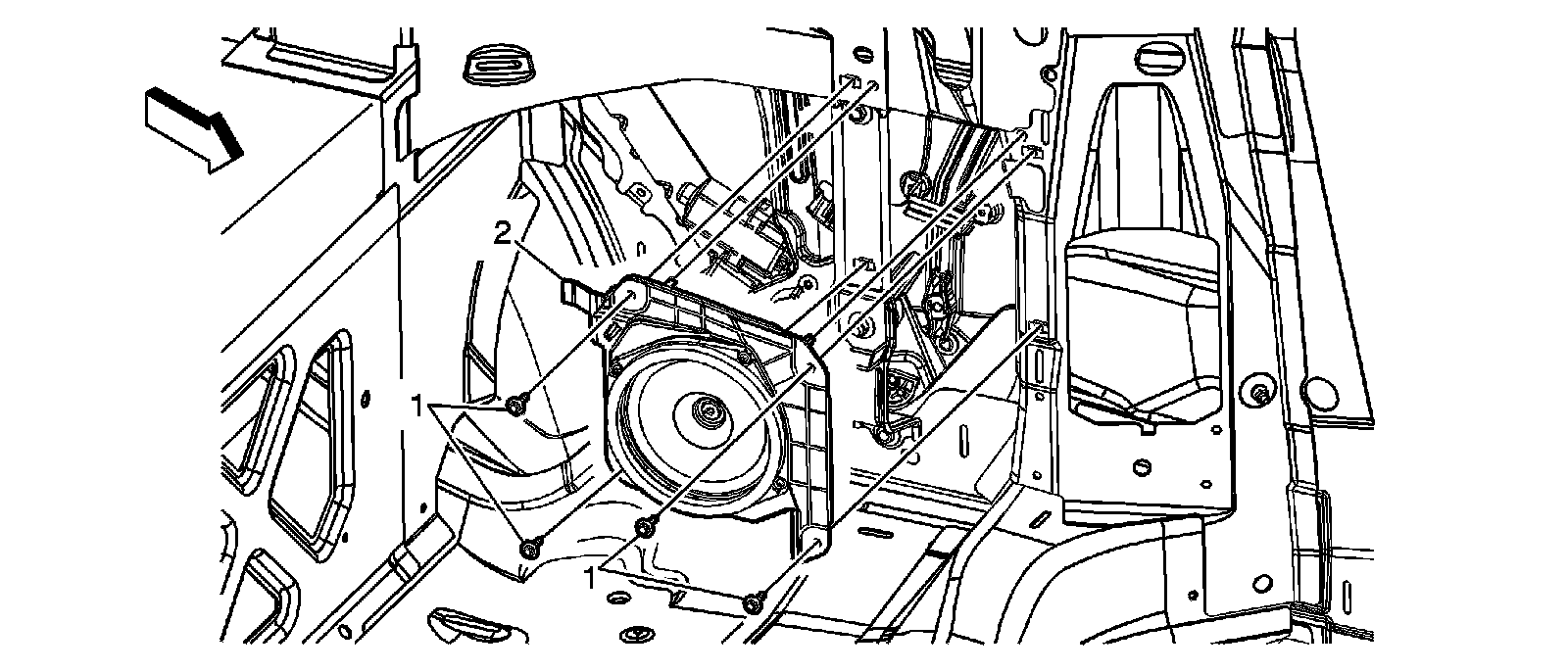 2
1
1