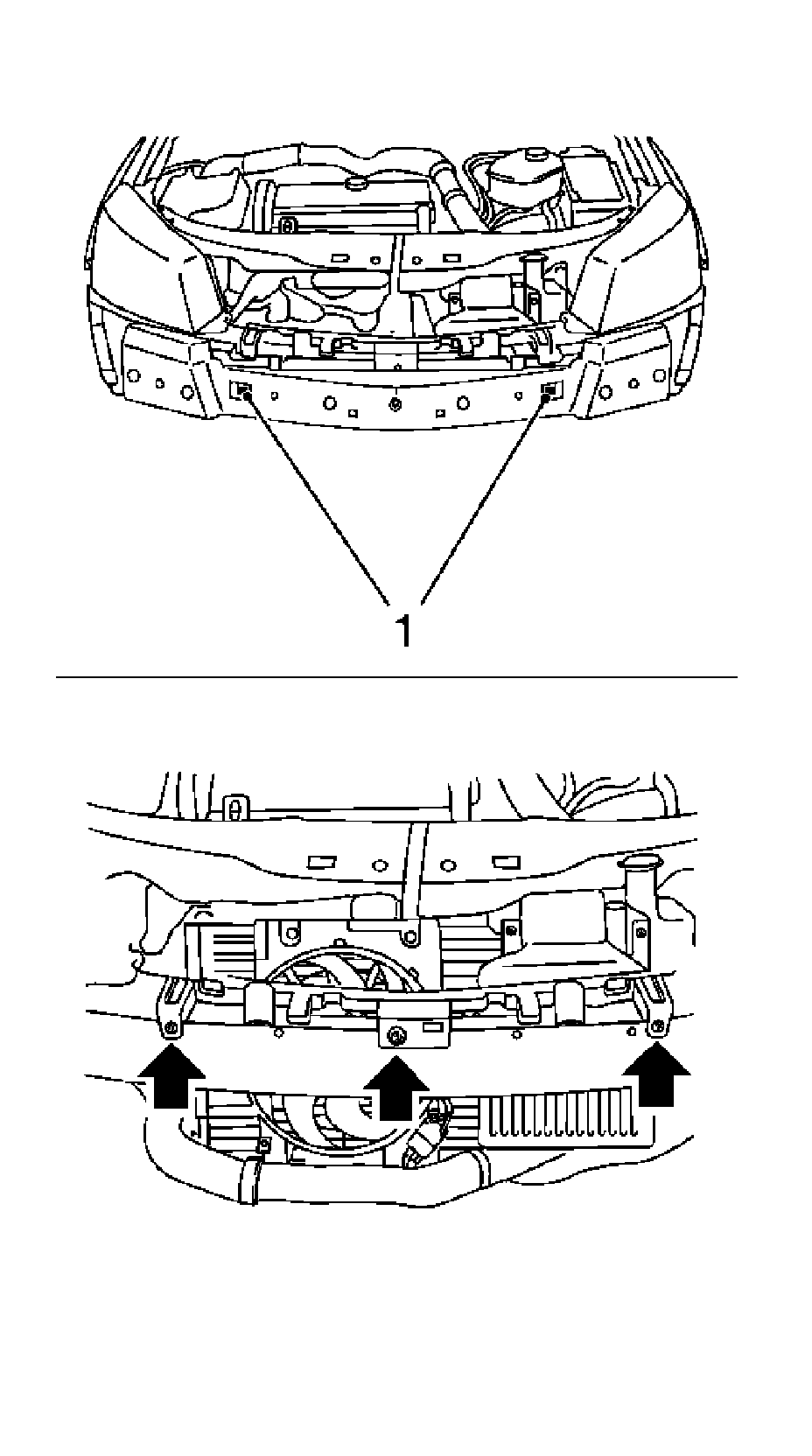 1