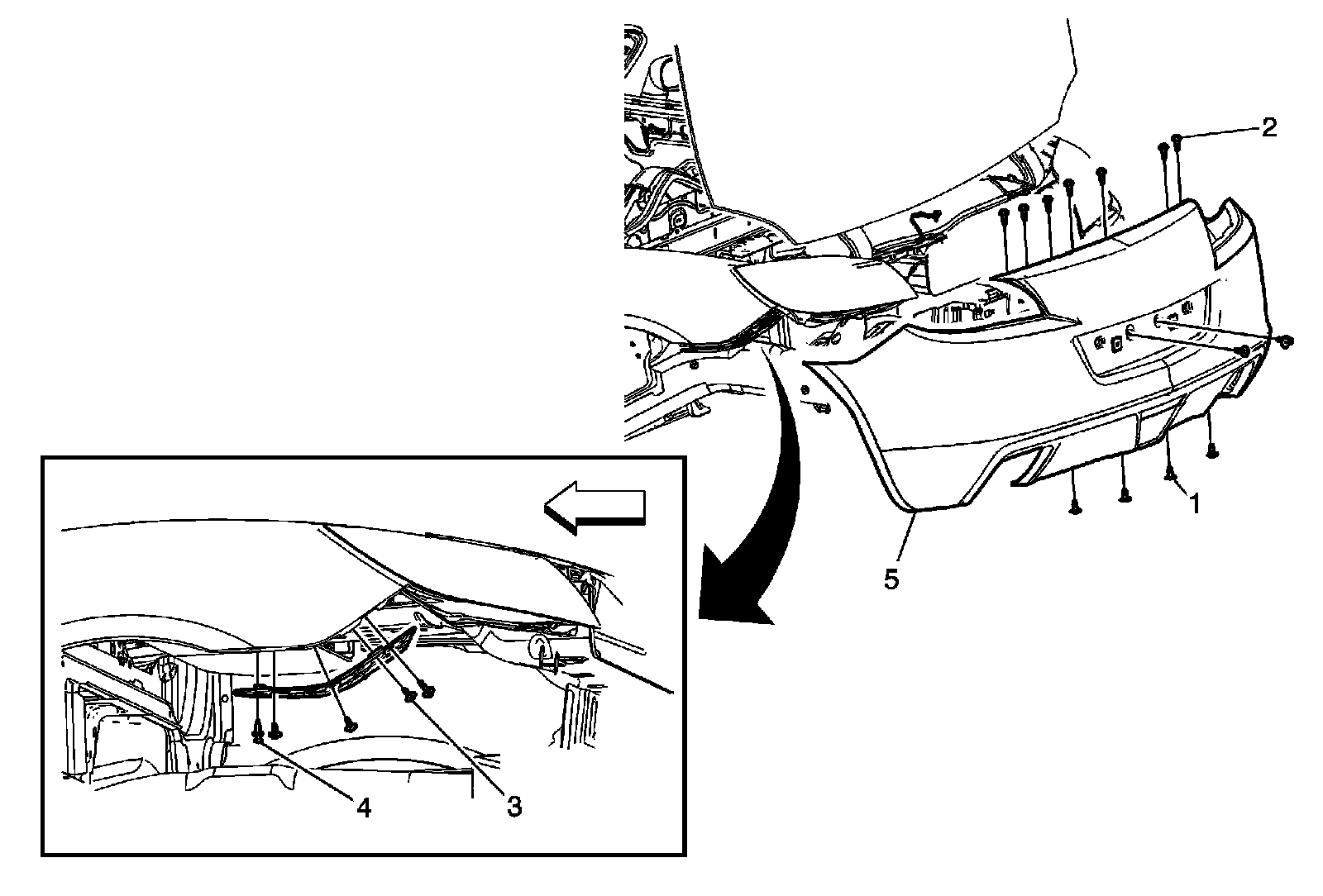 2
1
5
4
3