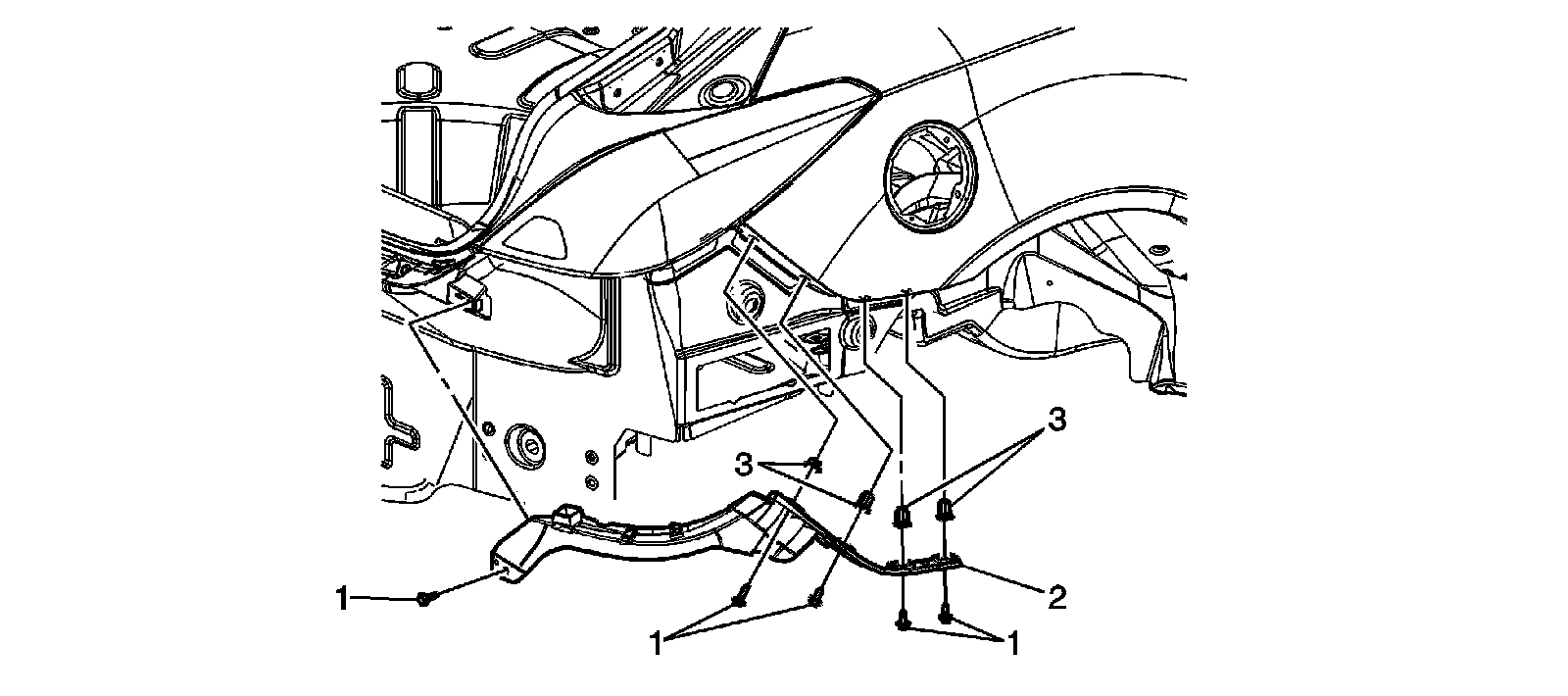 3
3
1
2
1
1