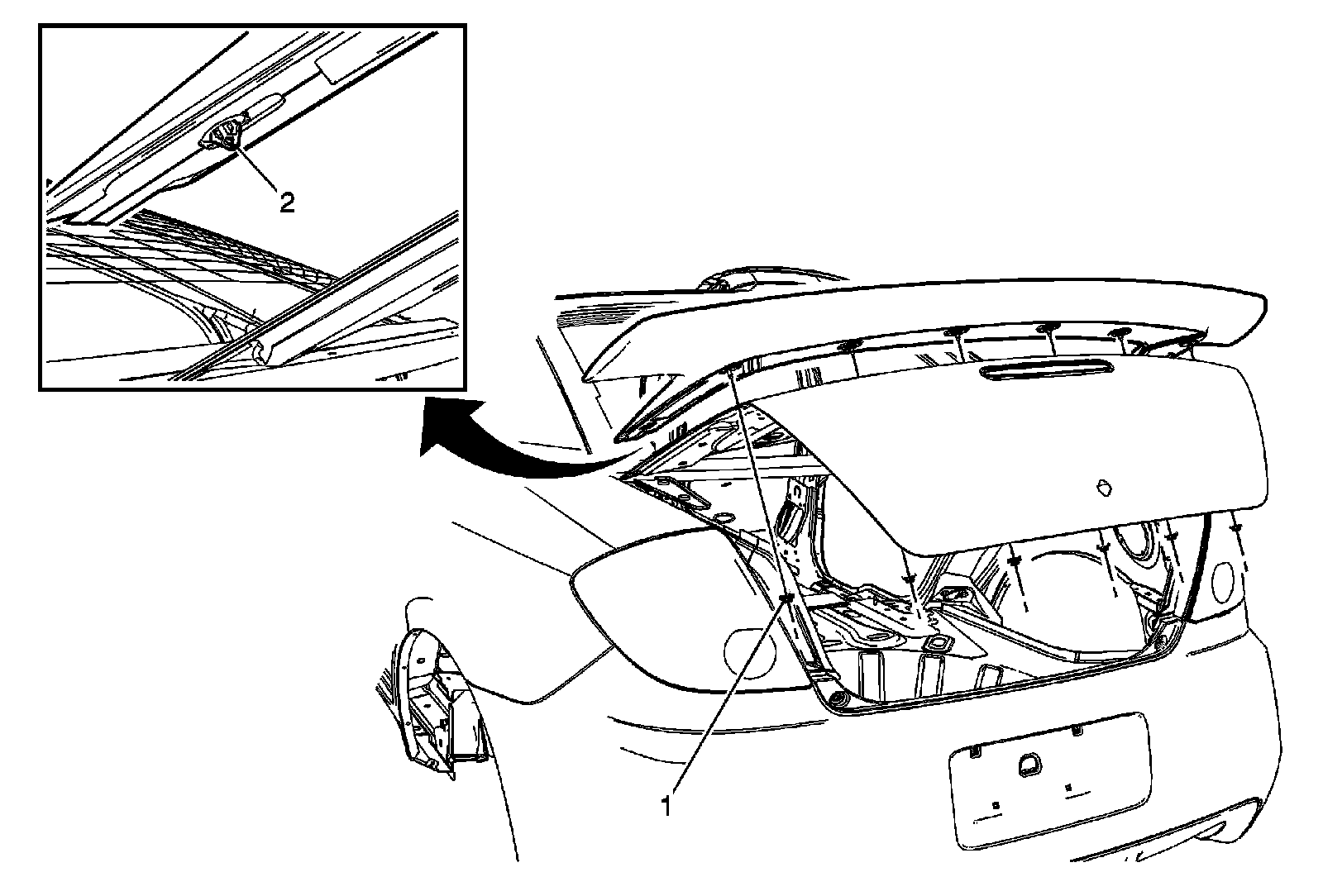 2

1