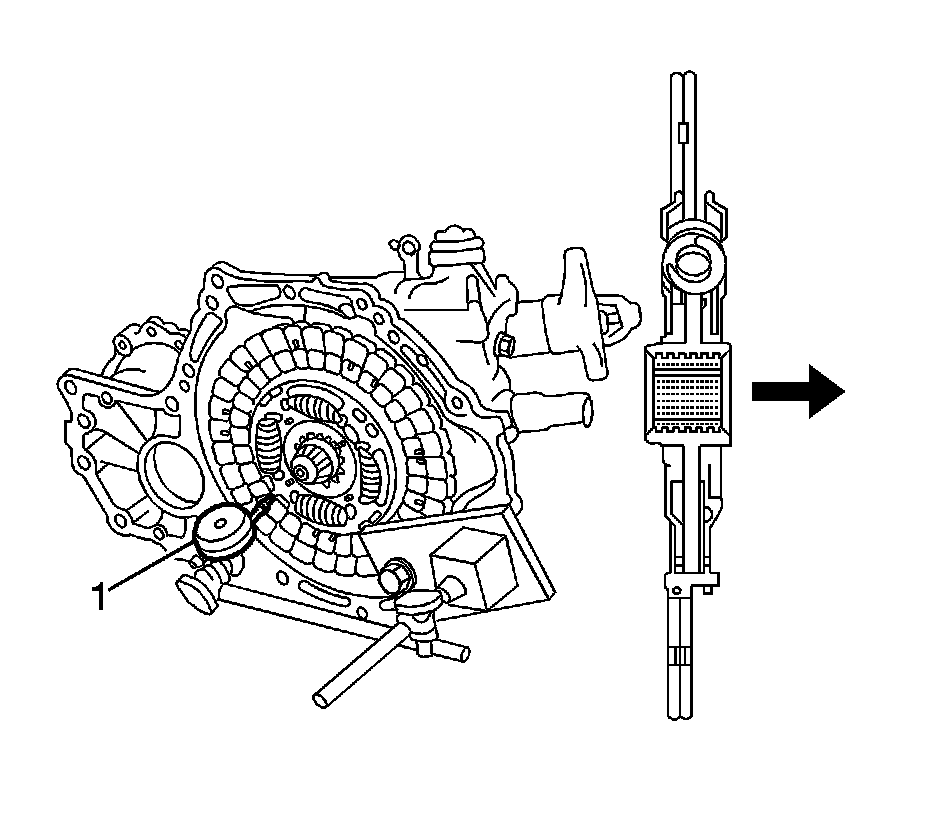 1