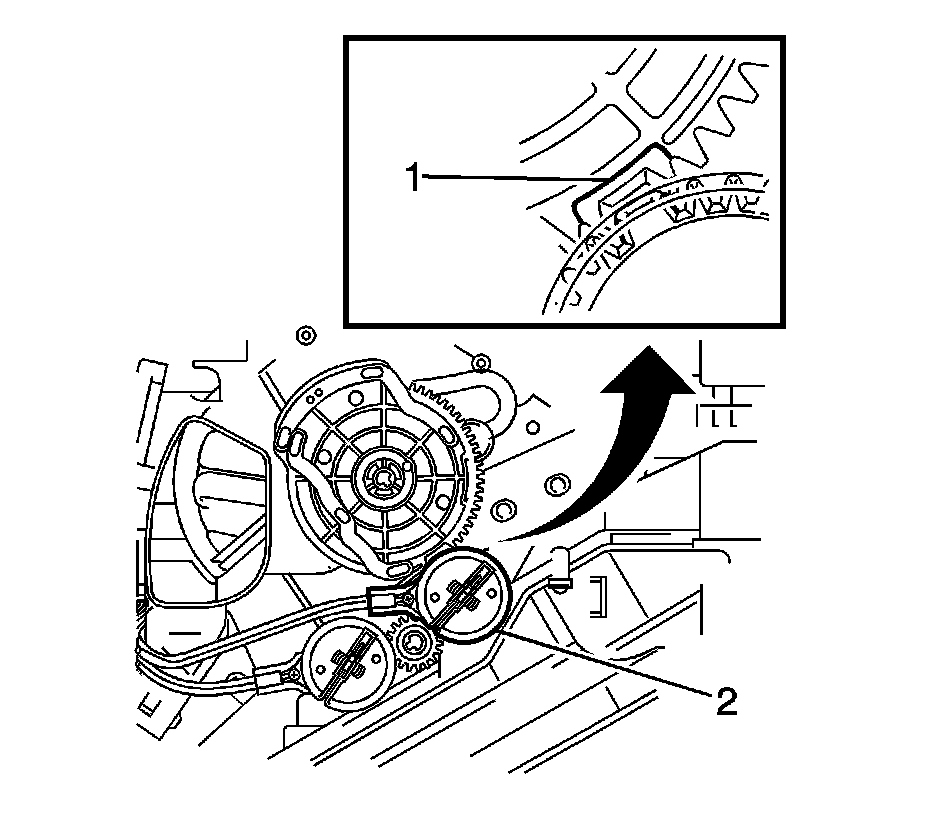 1
2