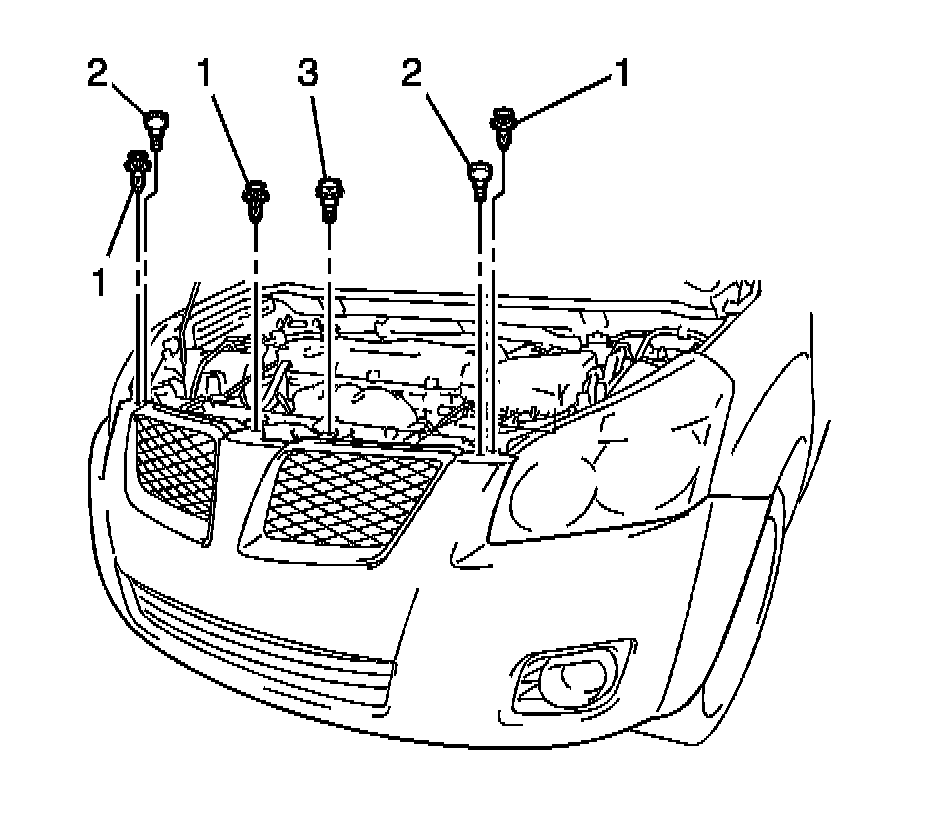 2
1
3
2
1
1