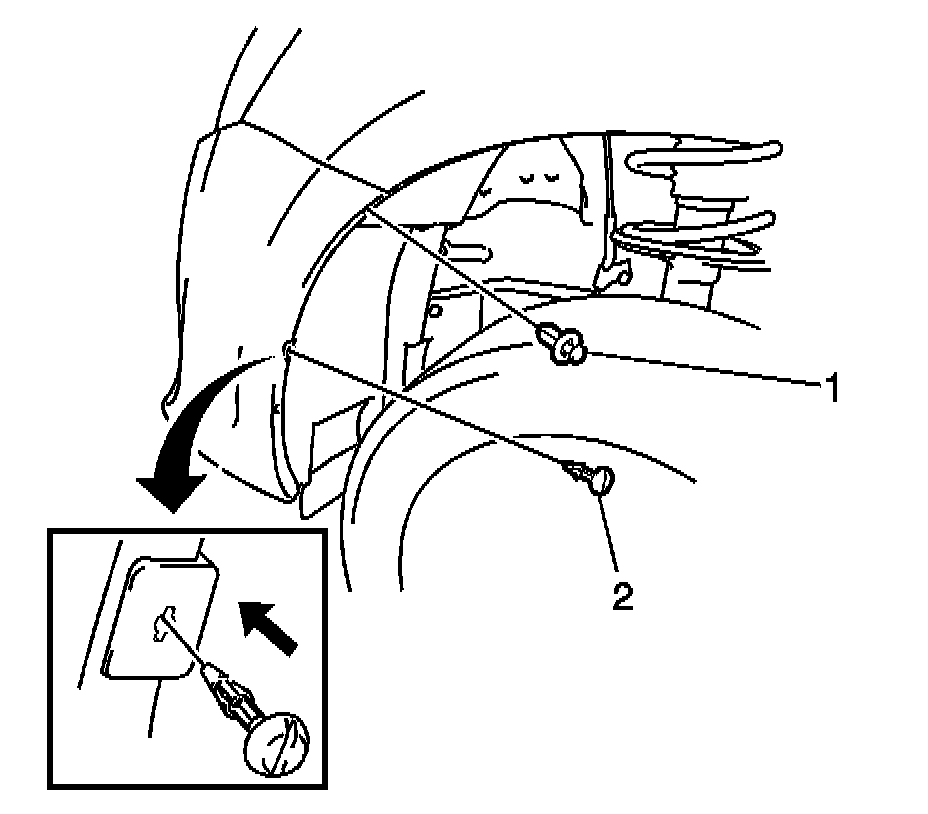 1
2