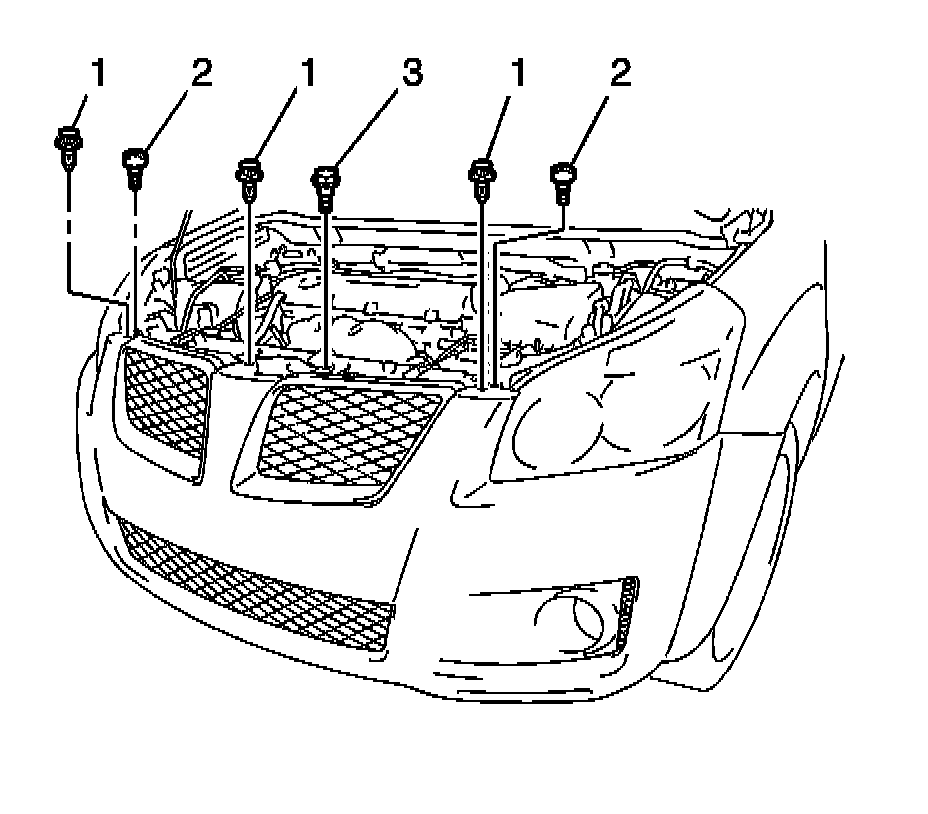 1 2 1 3 1 2