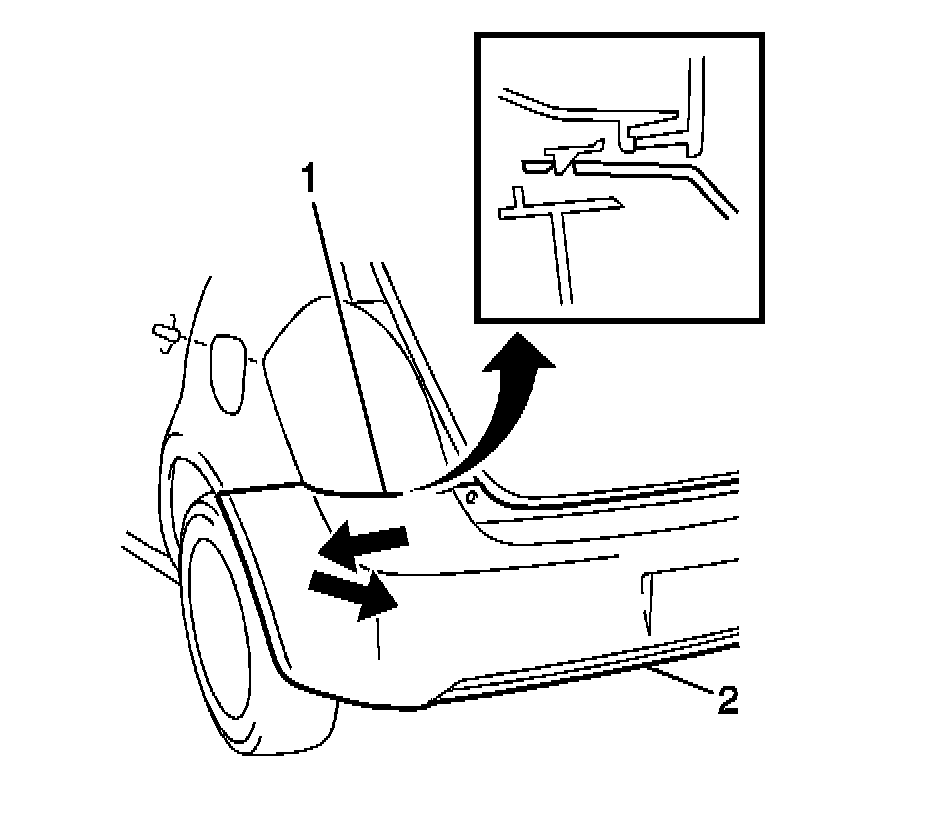 1

2