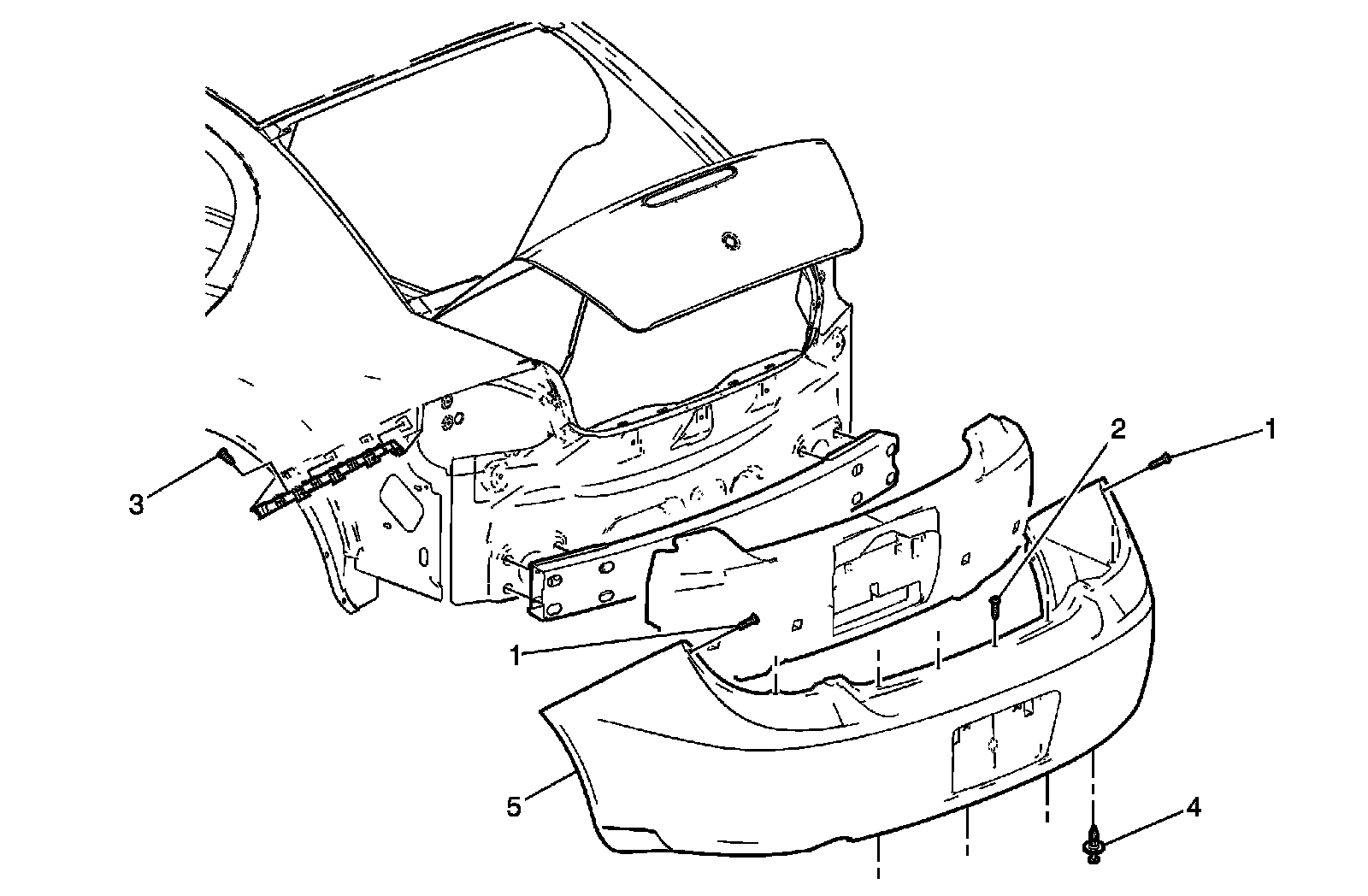 2
1
3
1
5
4