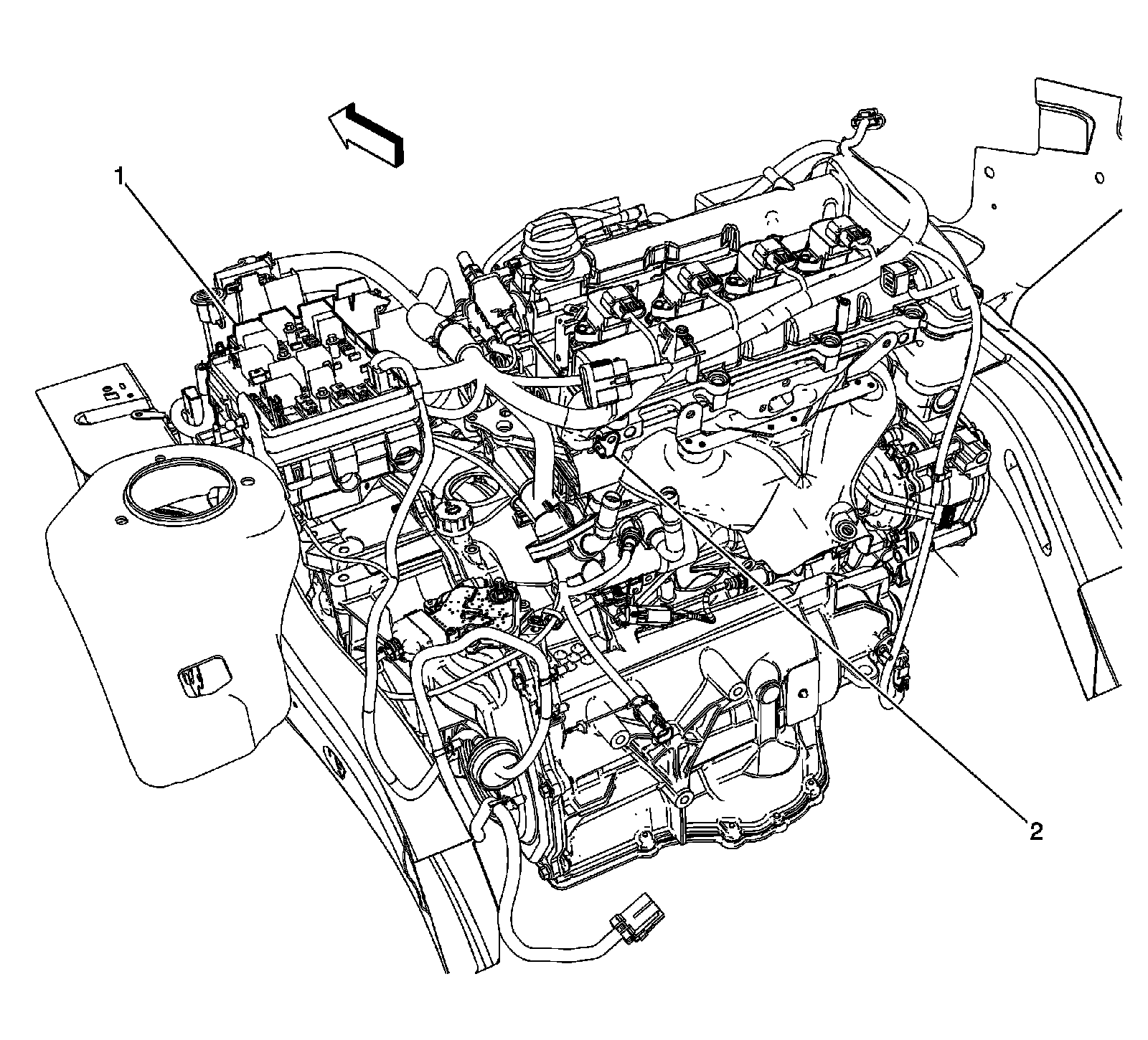 1

2