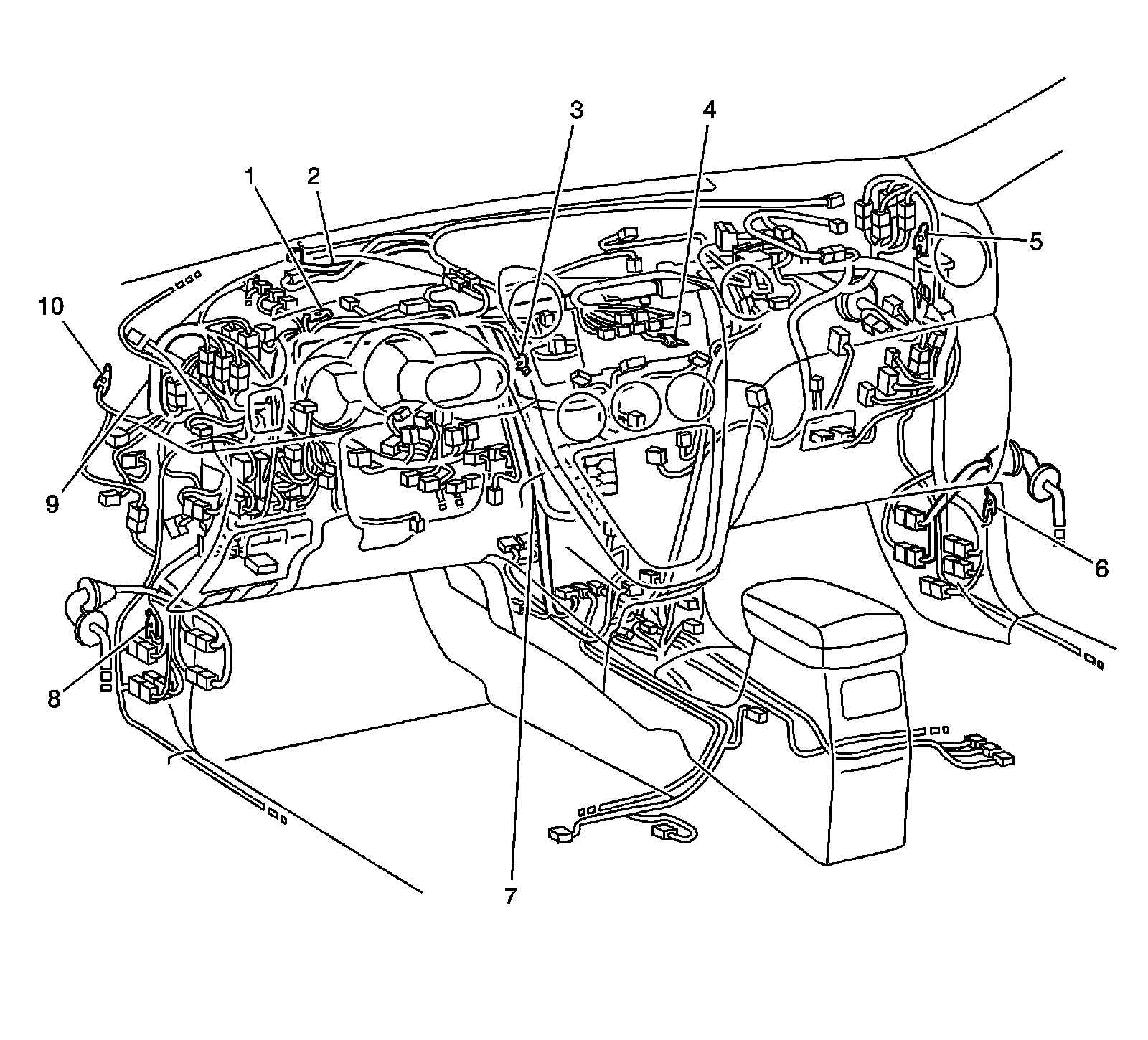 3
4
1
2
5
10
9
6
8
7