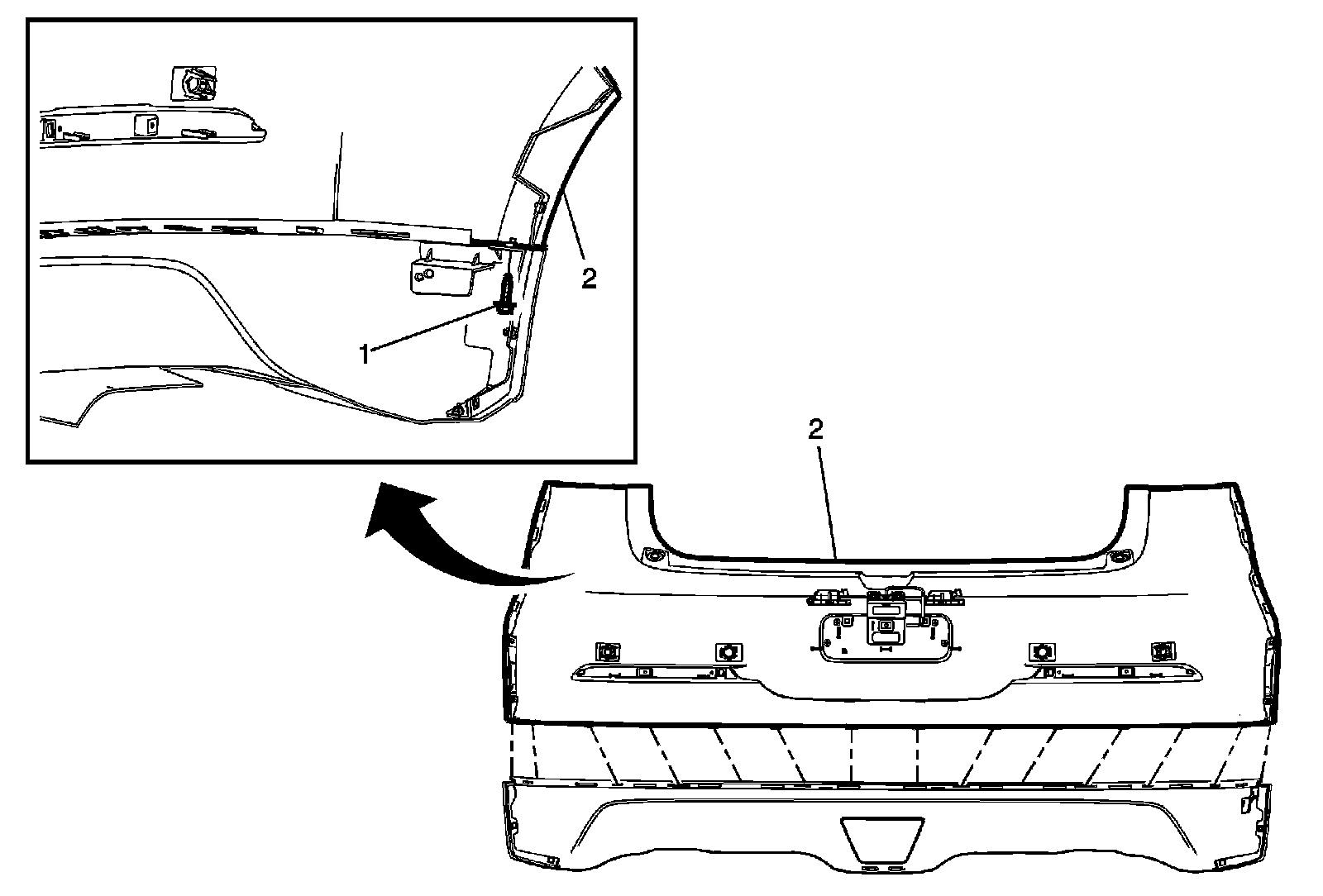 2
1
2