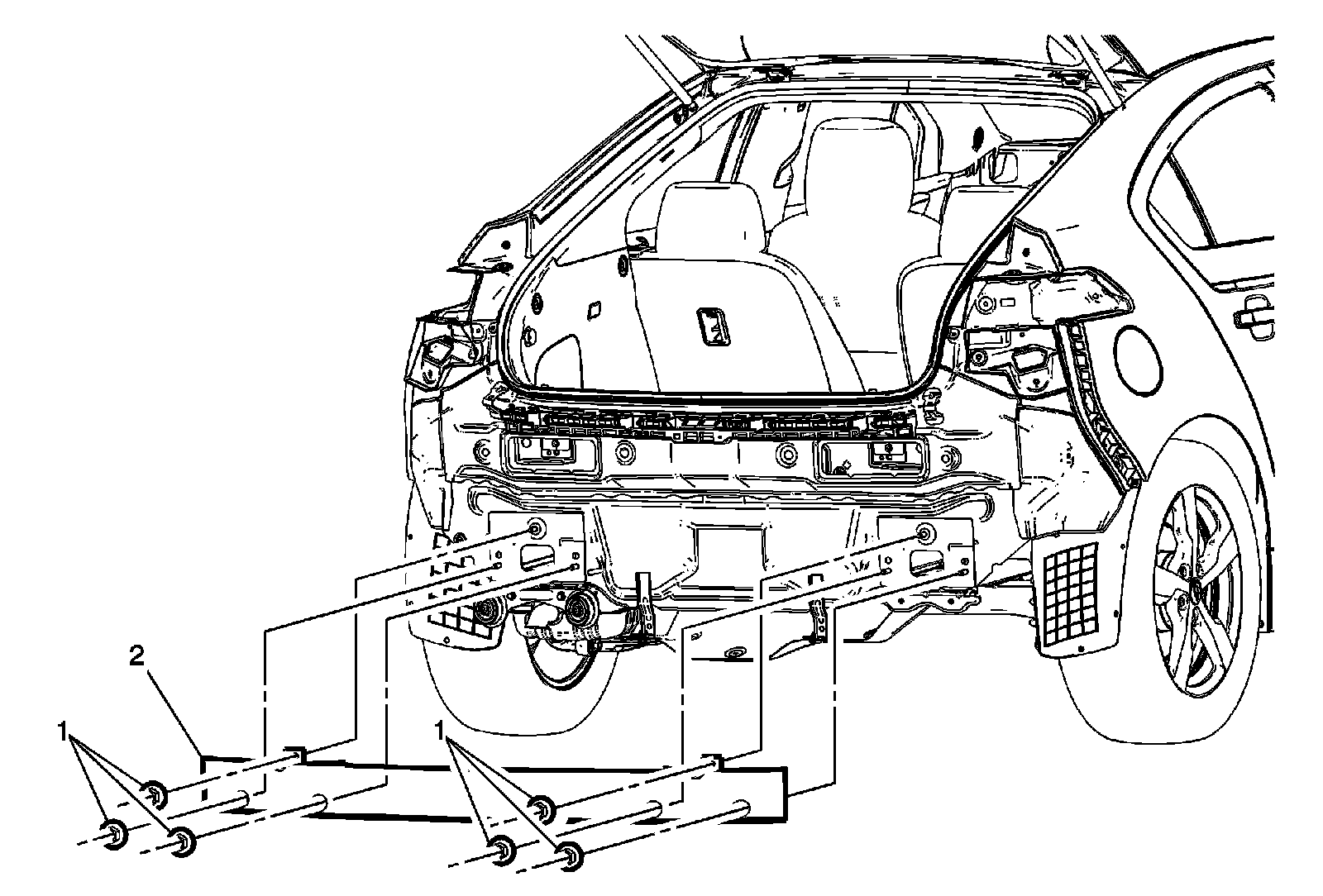 2

1

1