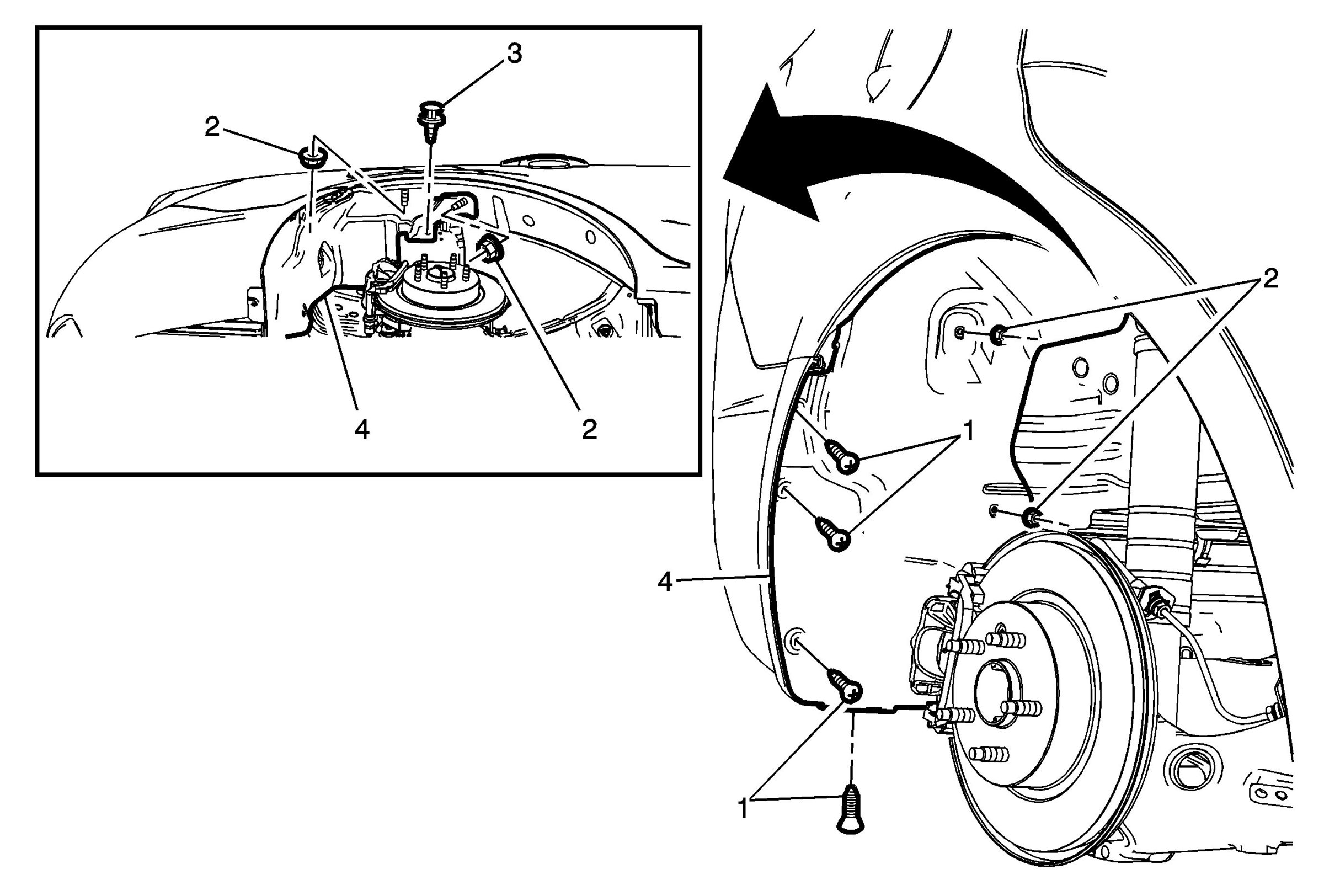 3
2
4
2
2
1
4
1