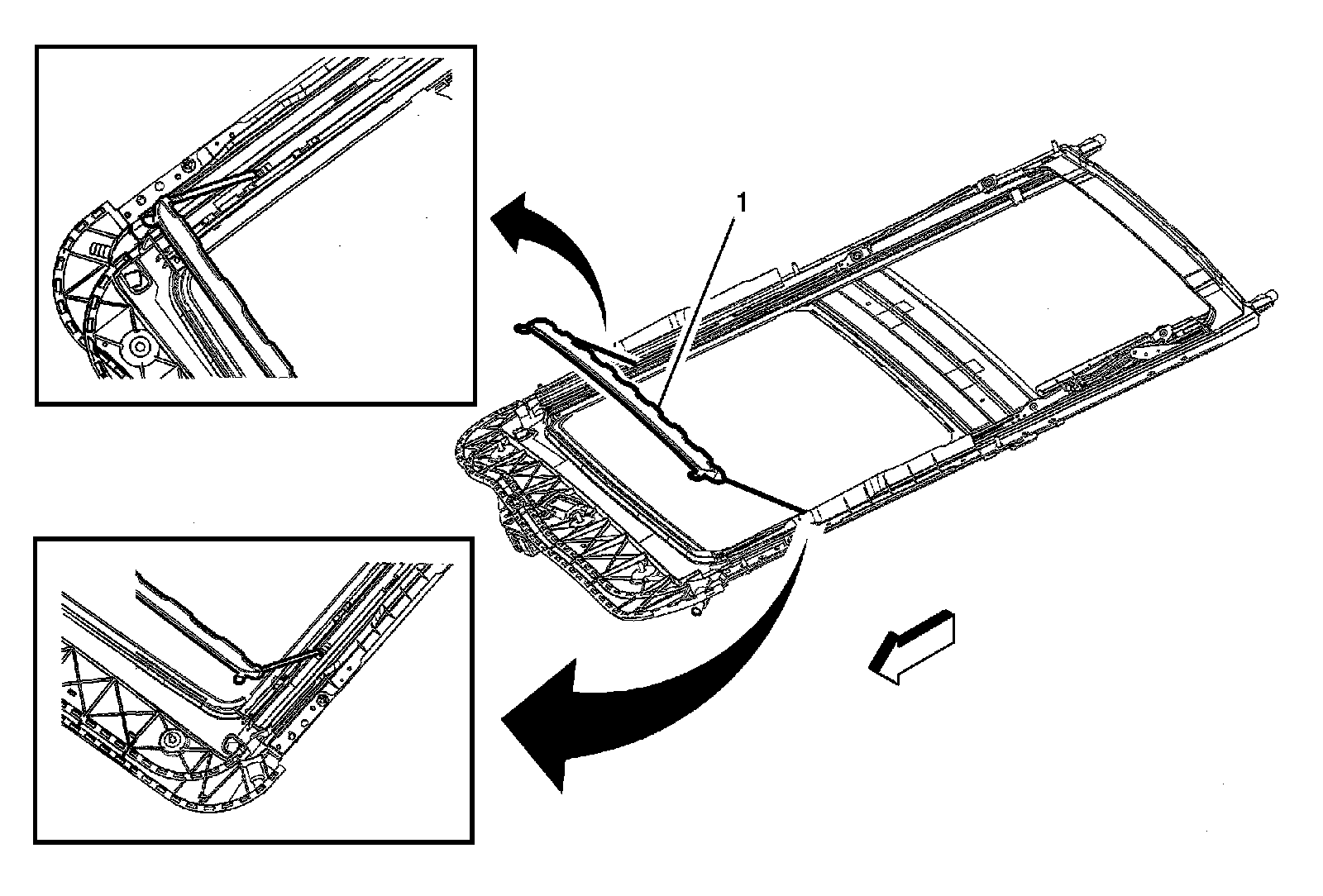 1